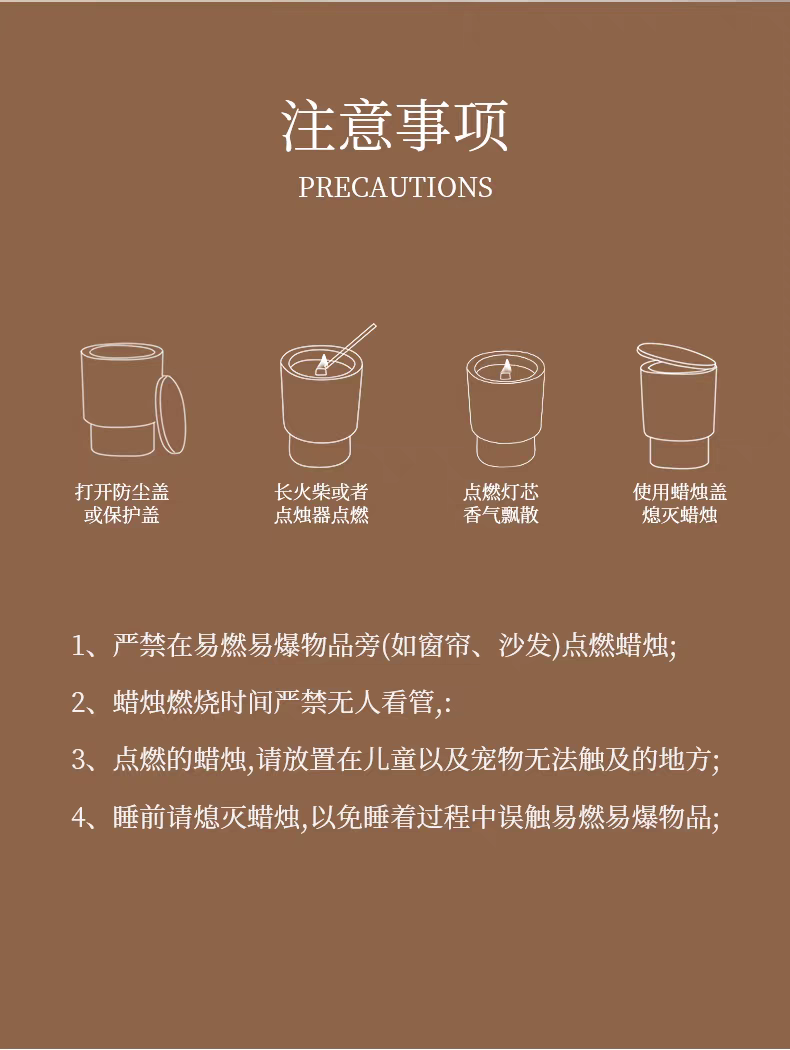 注意事项
PRECAUTIONS

打开防尘盖
或保护盖

长火柴或者
点烛器点燃

点燃灯芯
香气飘散

使用蜡烛盖
熄灭蜡烛

1、严禁在易燃易爆物品旁(如窗帘、沙发)点燃蜡烛;

2、蜡烛燃烧时间严禁无人看管,:

3、点燃的蜡烛,请放置在儿童以及宠物无法触及的地方;

4、睡前请熄灭蜡烛,以免睡着过程中误触易燃易爆物品;