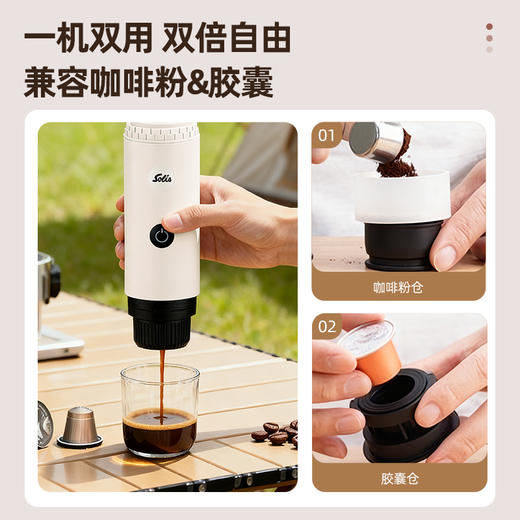 一机双用 双倍自由
兼容咖啡粉&胶囊

Solis

01
咖啡粉仓

02
胶囊仓