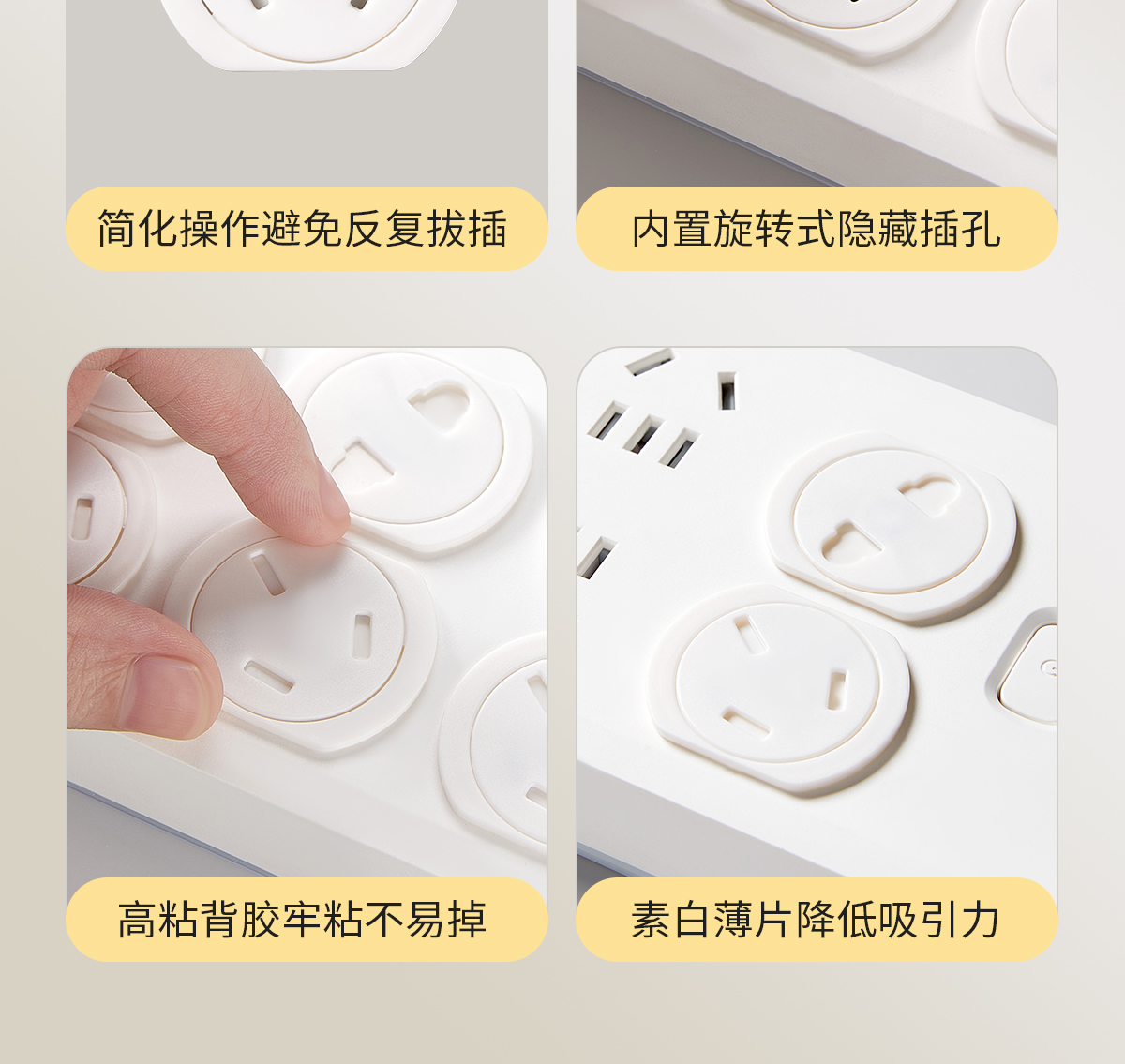 简化操作避免反复拔插

内置旋转式隐藏插孔

高粘背胶牢粘不易掉

素白薄片降低吸引力