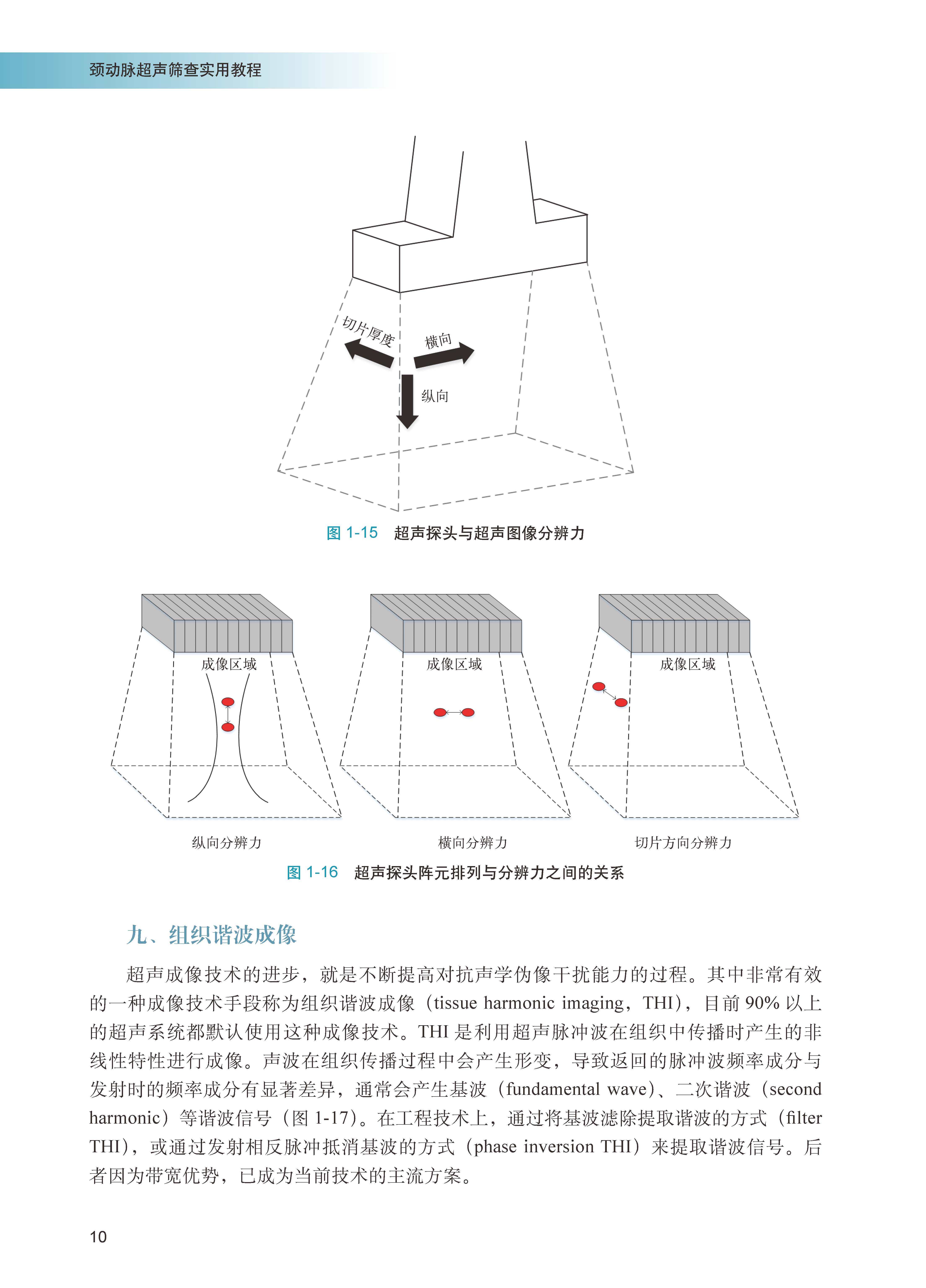 颈动脉超声筛查实用教程

切片厚度

横向

纵向

图 1-15　超声探头与超声图像分辨力

成像区域

成像区域

成像区域

纵向分辨力

横向分辨力

切片方向分辨力

图 1-16　超声探头阵元排列与分辨力之间的关系

九、组织谐波成像

超声成像技术的进步，就是不断提高对抗声学伪像干扰能力的过程。其中非常有效的一种成像技术手段称为组织谐波成像（tissue harmonic imaging，THI），目前 90% 以上的超声系统都默认使用这种成像技术。THI 是利用超声脉冲波在组织中传播时产生的非线性特性进行成像。声波在组织传播过程中会产生形变，导致返回的脉冲波频率成分与发射时的频率成分有显著差异，通常会产生基波（fundamental wave）、二次谐波（second harmonic）等谐波信号（图 1-17）。在工程技术上，通过将基波滤除提取谐波的方式（filter THI），或通过发射相反脉冲抵消基波的方式（phase inversion THI）来提取谐波信号。后者因为带宽优势，已成为当前技术的主流方案。

10