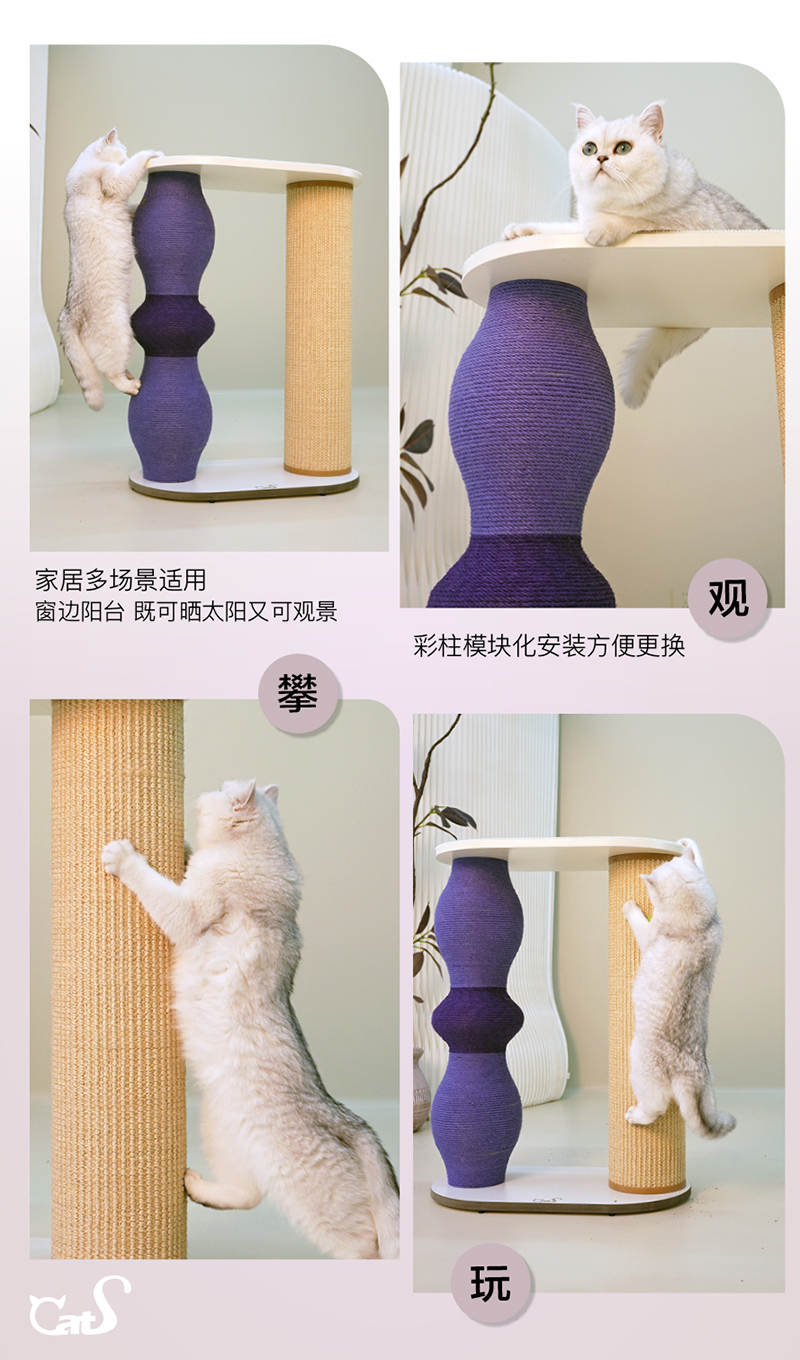 家居多场景适用
窗边阳台 既可晒太阳又可观景

观

彩柱模块化安装方便更换

攀

玩

CatS