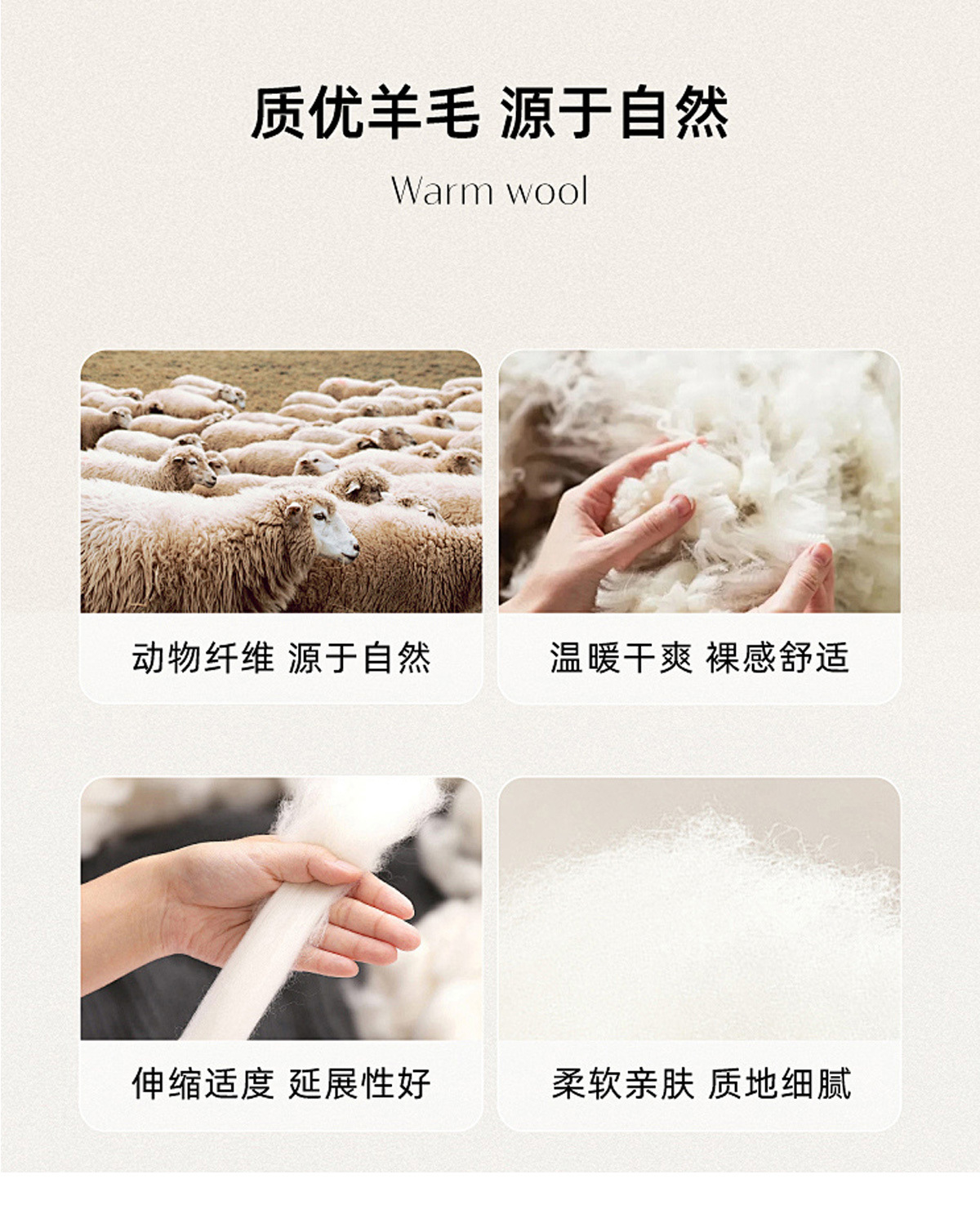 质优羊毛 源于自然

Warm wool

动物纤维 源于自然

温暖干爽 裸感舒适

伸缩适度 延展性好

柔软亲肤 质地细腻