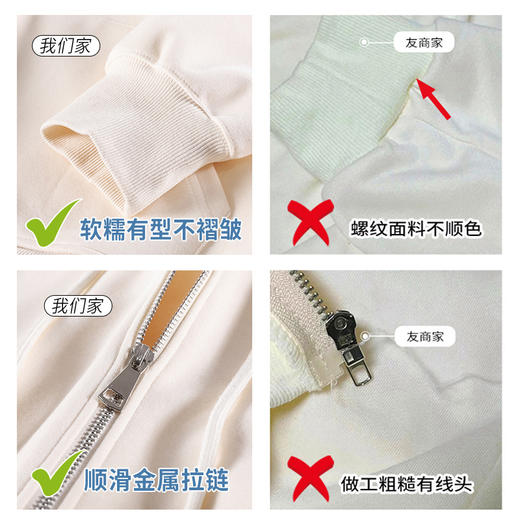 我们家

软糯有型不褶皱

友商家

螺纹面料不顺色

我们家

顺滑金属拉链

友商家

做工粗糙有线头