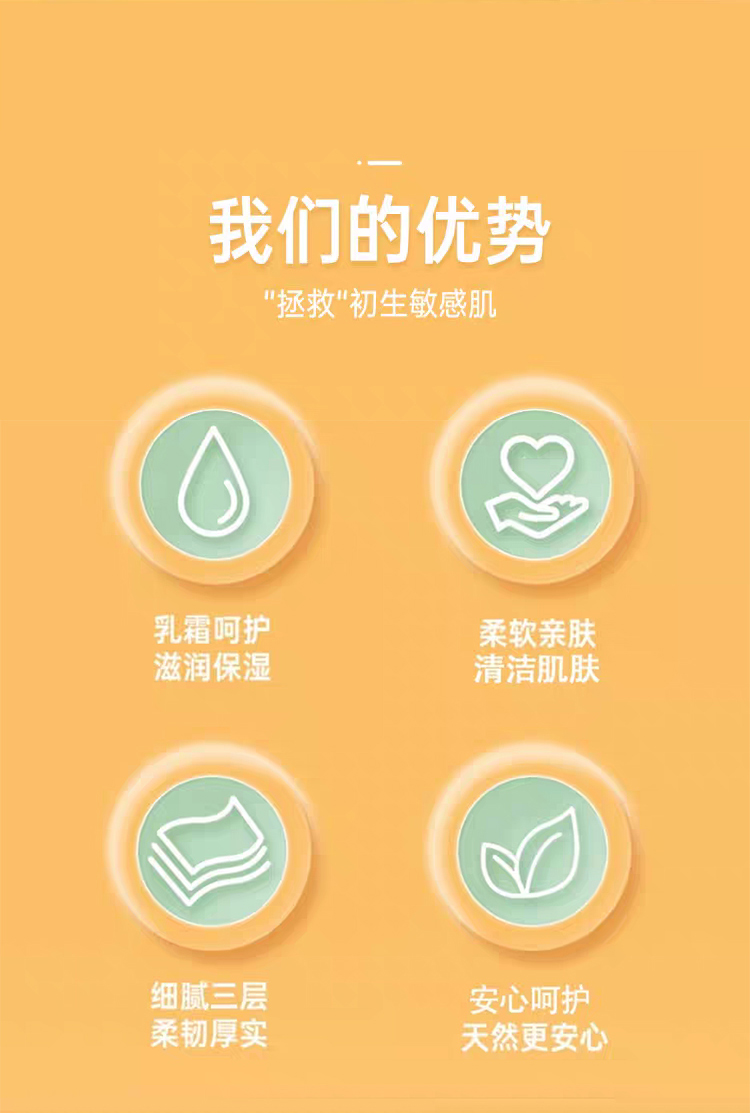 我们的优势

“拯救”初生敏感肌

乳霜呵护
滋润保湿

柔软亲肤
清洁肌肤

细腻三层
柔韧厚实

安心呵护
天然更安心