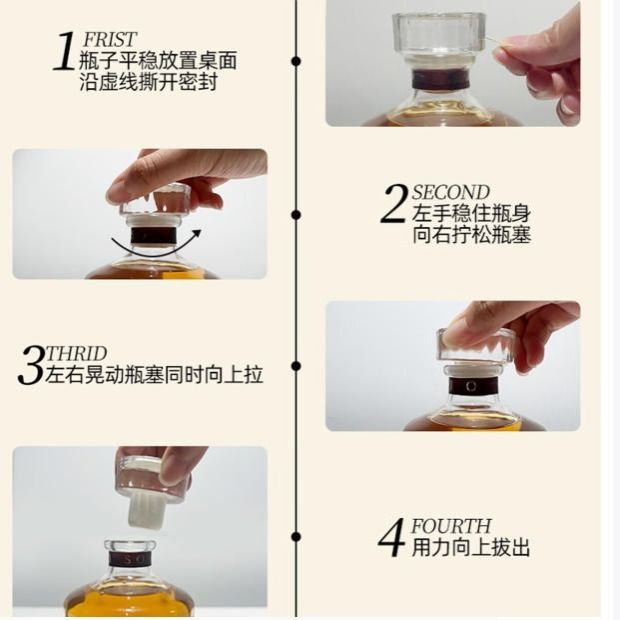 1 FRIST
瓶子平稳放置桌面
沿虚线撕开密封

2 SECOND
左手稳住瓶身
向右拧松瓶塞

3 THRID
左右晃动瓶塞同时向上拉

4 FOURTH
用力向上拔出