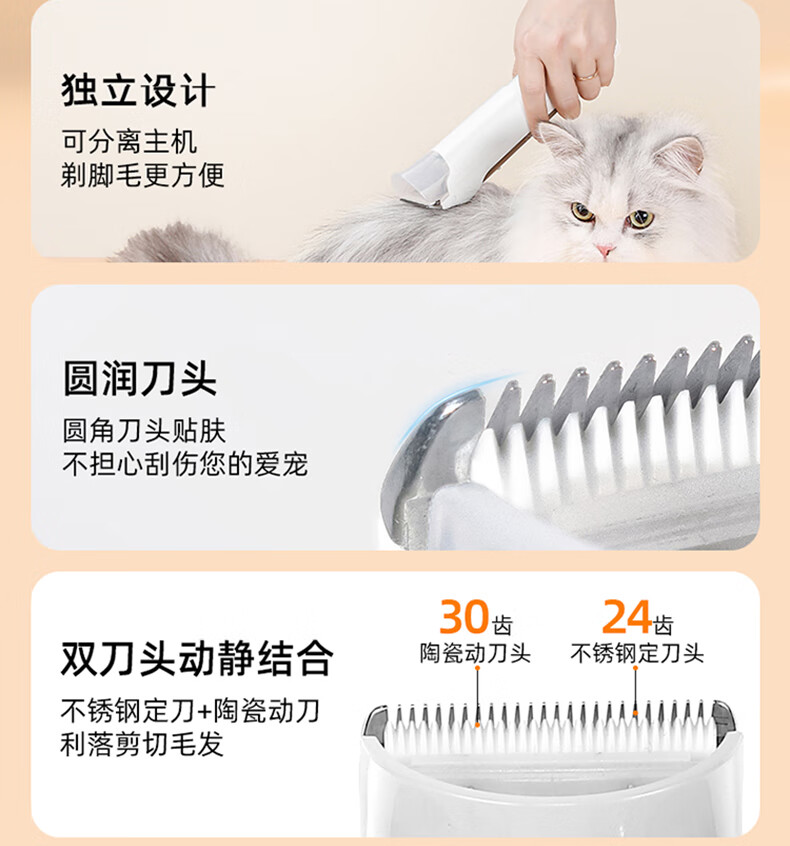 独立设计

可分离主机
剃脚毛更方便

圆润刀头

圆角刀头贴肤
不担心刮伤您的爱宠

双刀头动静结合

不锈钢定刀+陶瓷动刀
利落剪切毛发

30齿
陶瓷动刀头

24齿
不锈钢定刀头