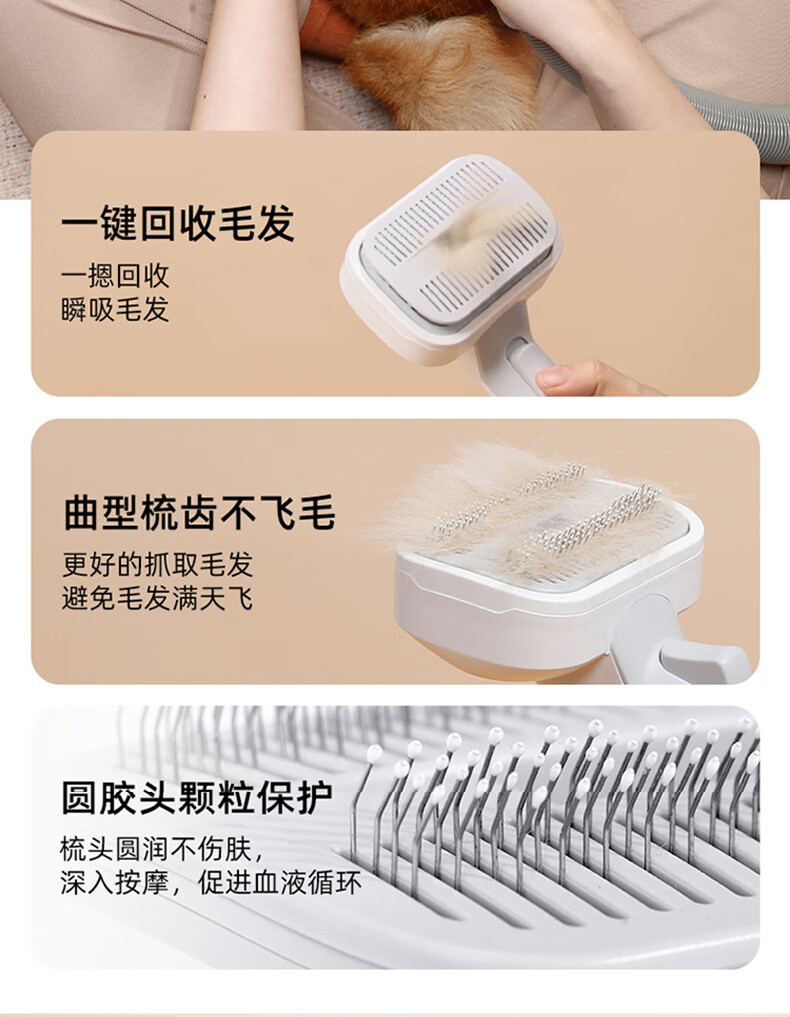 一键回收毛发

一摁回收
瞬吸毛发

曲型梳齿不飞毛

更好的抓取毛发
避免毛发满天飞

圆胶头颗粒保护

梳头圆润不伤肤，
深入按摩，促进血液循环