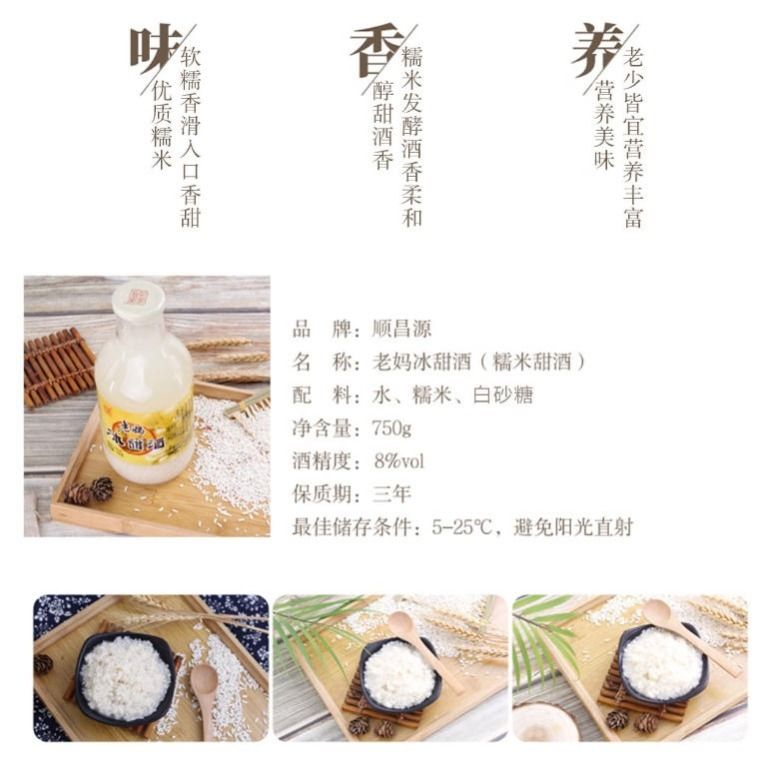 味
软糯香滑入口香甜
优质糯米

香
糯米发酵酒香柔和
醇甜酒香

养
老少皆宜营养丰富
营养美味

老妈
冰甜酒

品　牌：顺昌源
名　称：老妈冰甜酒（糯米甜酒）
配　料：水、糯米、白砂糖
净含量：750g
酒精度：8%vol
保质期：三年
最佳储存条件：5-25℃，避免阳光直射