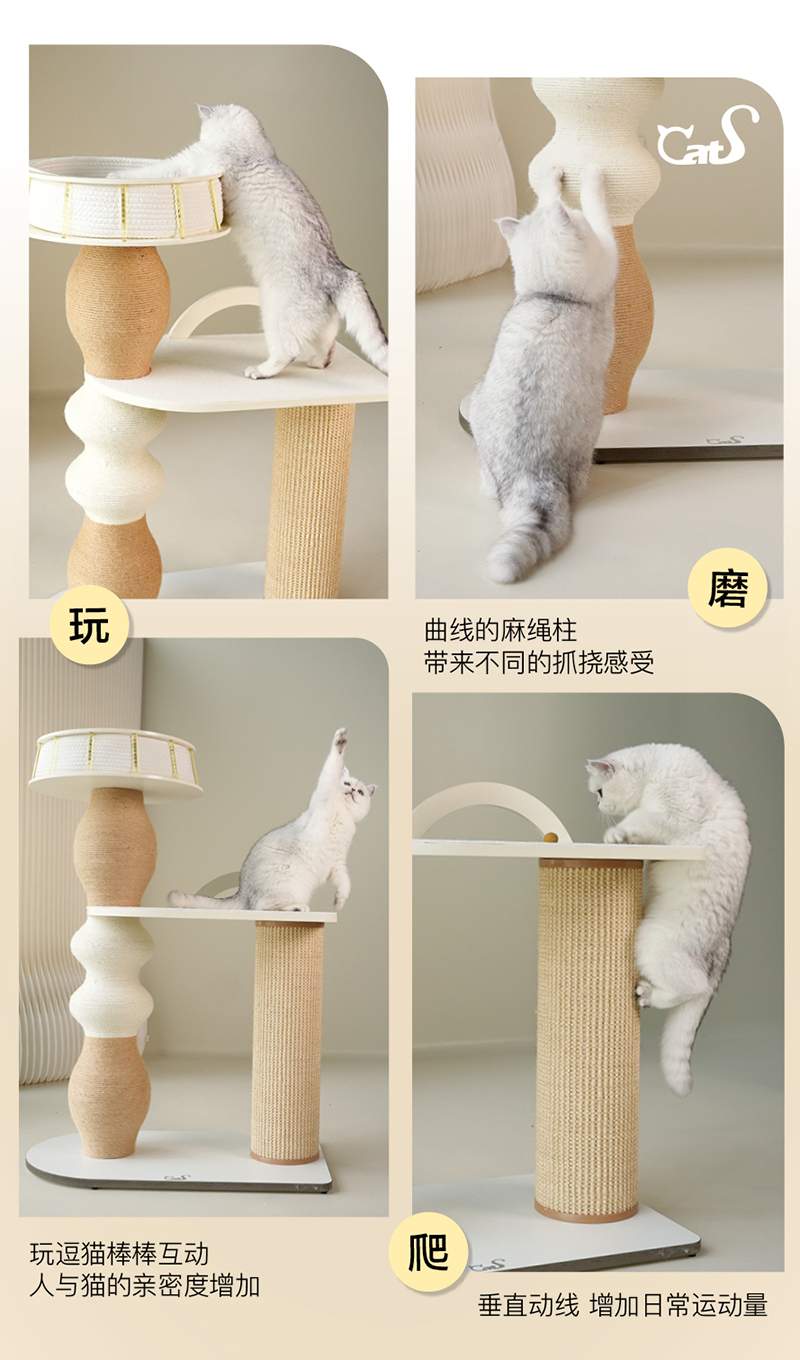 CatS

玩

磨

曲线的麻绳柱
带来不同的抓挠感受

玩逗猫棒棒互动
人与猫的亲密度增加

爬

垂直动线 增加日常运动量