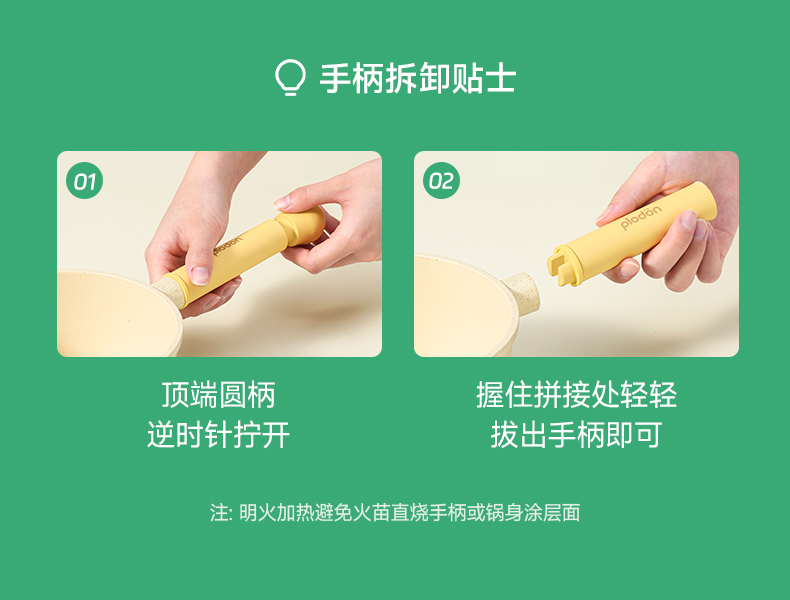 手柄拆卸贴士

01

plodon

顶端圆柄
逆时针拧开

02

plodon

握住拼接处轻轻
拔出手柄即可

注: 明火加热避免火苗直烧手柄或锅身涂层面