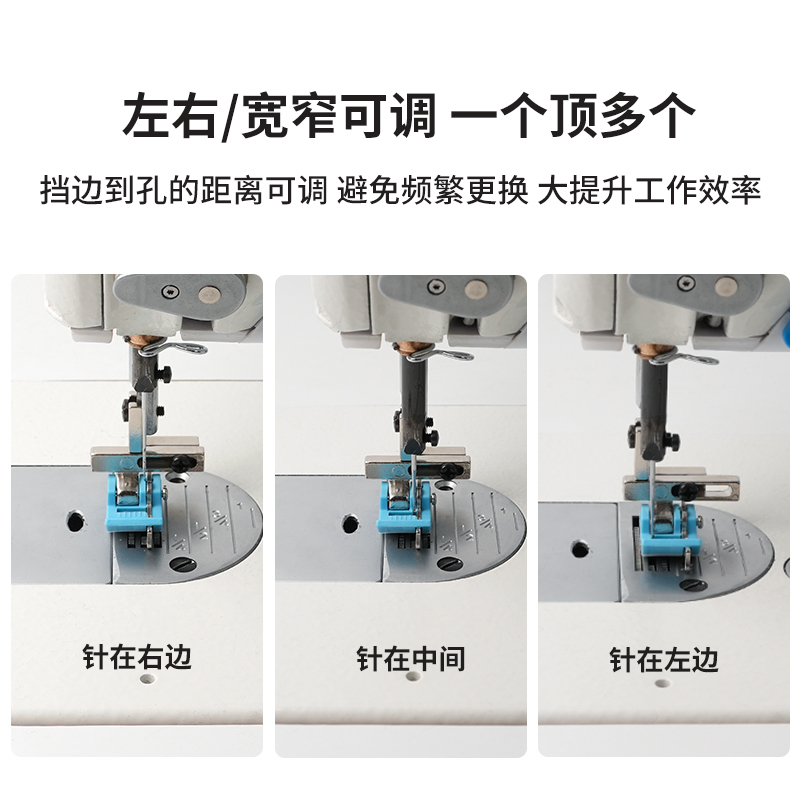 左右/宽窄可调 一个顶多个

挡边到孔的距离可调 避免频繁更换 大提升工作效率

针在右边

针在中间

针在左边