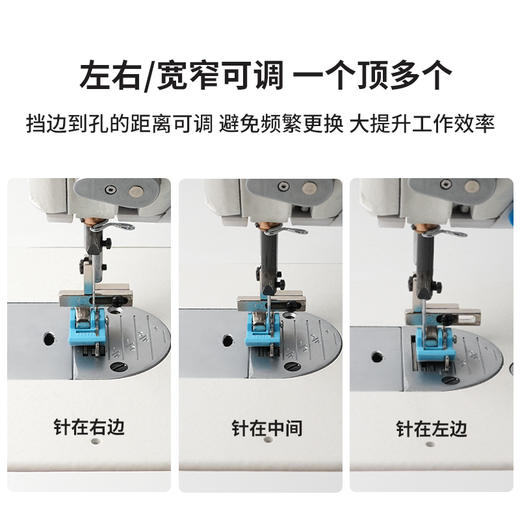 左右/宽窄可调 一个顶多个

挡边到孔的距离可调 避免频繁更换 大提升工作效率

针在右边

针在中间

针在左边