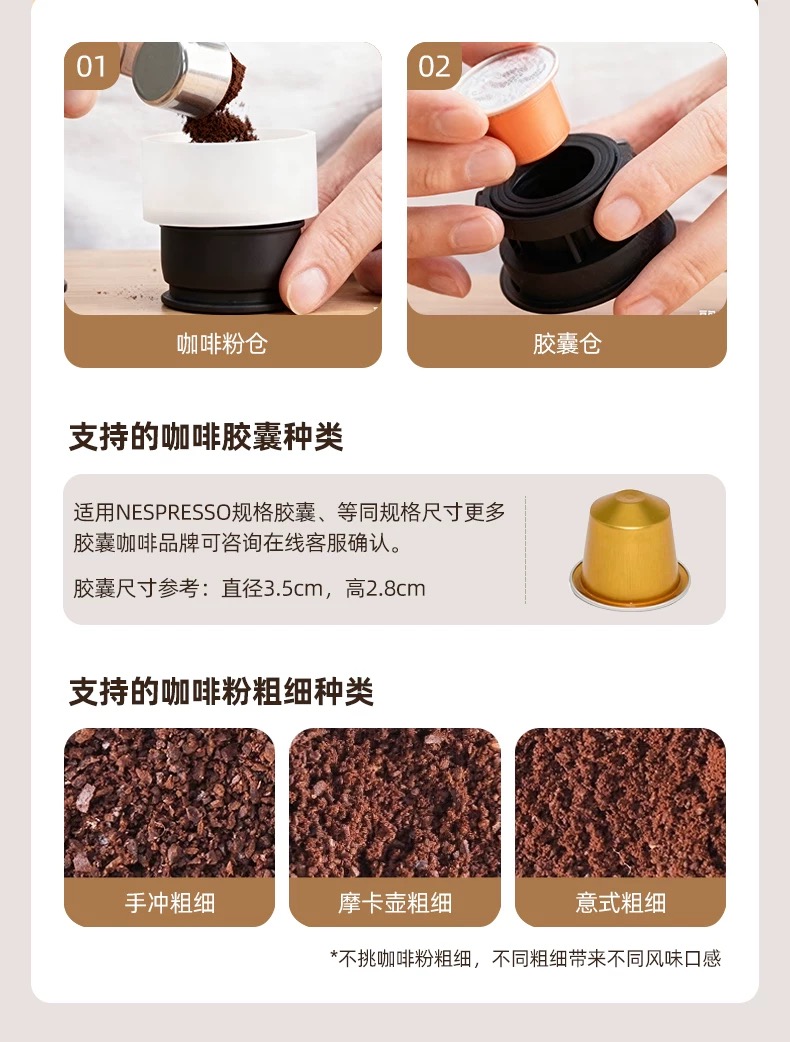 01

咖啡粉仓

02

胶囊仓

支持的咖啡胶囊种类

适用NESPRESSO规格胶囊、等同规格尺寸更多胶囊咖啡品牌可咨询在线客服确认。

胶囊尺寸参考：直径3.5cm，高2.8cm

支持的咖啡粉粗细种类

手冲粗细

摩卡壶粗细

意式粗细

*不挑咖啡粉粗细，不同粗细带来不同风味口感