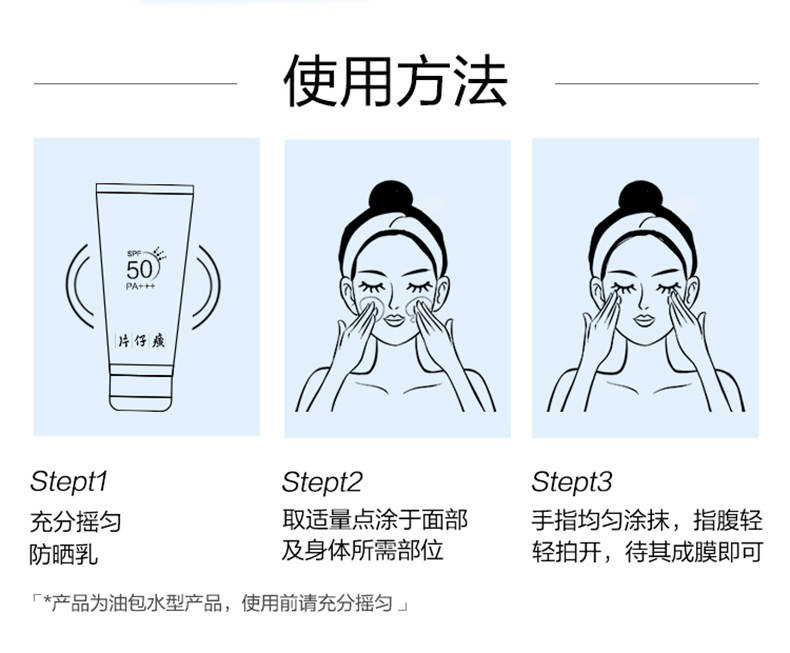 使用方法

SPF
50
PA+++
片仔癀

Stept1
充分摇匀
防晒乳

Stept2
取适量点涂于面部
及身体所需部位

Stept3
手指均匀涂抹，指腹轻
轻拍开，待其成膜即可

「*产品为油包水型产品，使用前请充分摇匀」