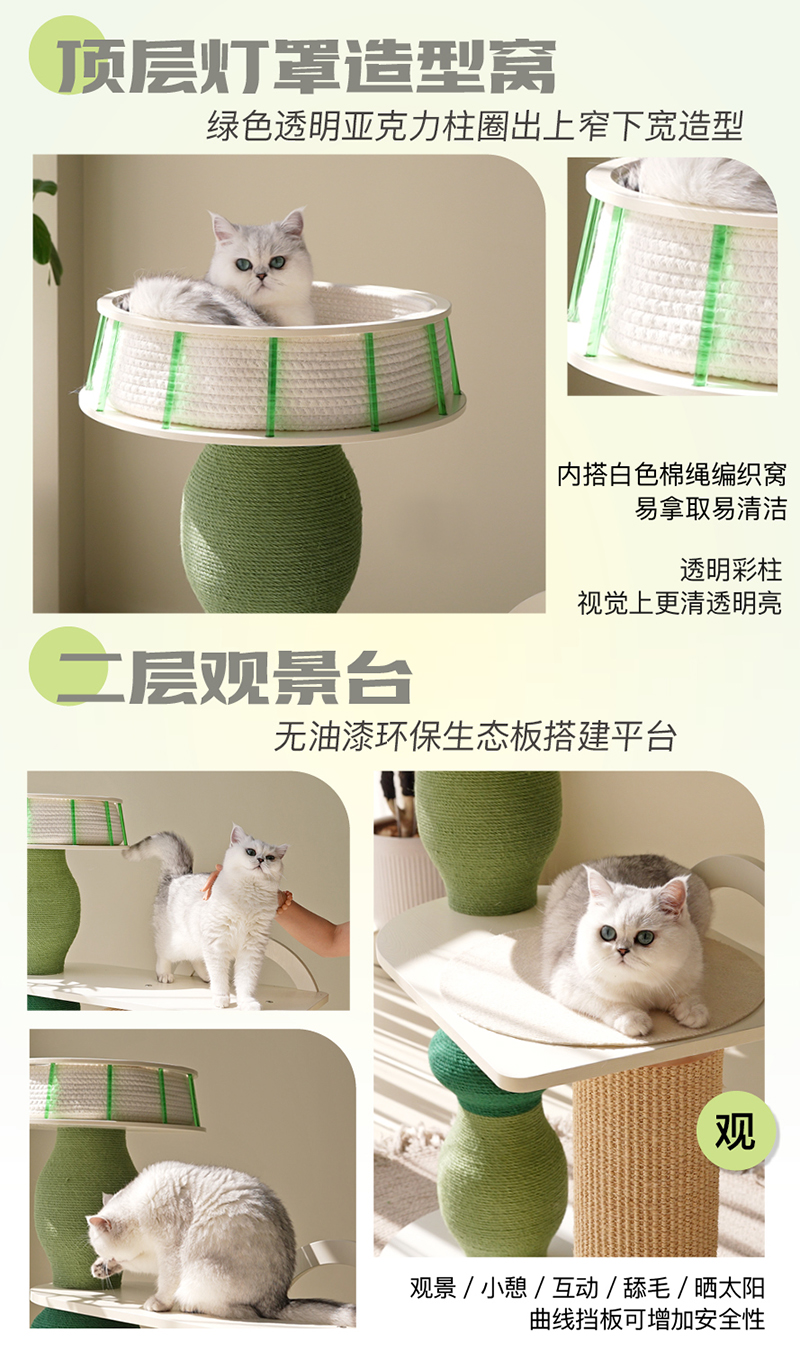 顶层灯罩造型窝
绿色透明亚克力柱圈出上窄下宽造型

内搭白色棉绳编织窝
易拿取易清洁

透明彩柱
视觉上更清透明亮

二层观景台
无油漆环保生态板搭建平台

观

观景 / 小憩 / 互动 / 舔毛 / 晒太阳
曲线挡板可增加安全性