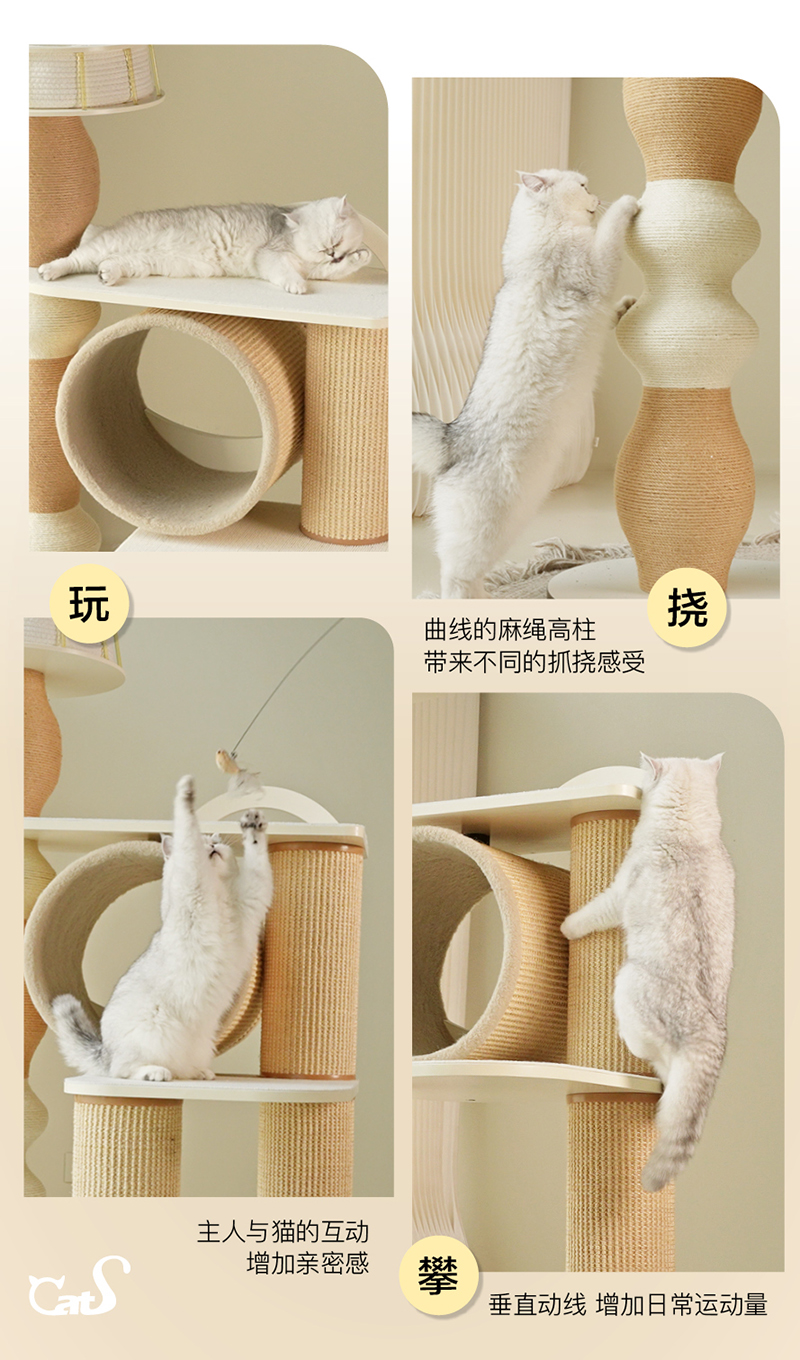 玩

挠

曲线的麻绳高柱
带来不同的抓挠感受

主人与猫的互动
增加亲密感

攀

垂直动线 增加日常运动量

CatS