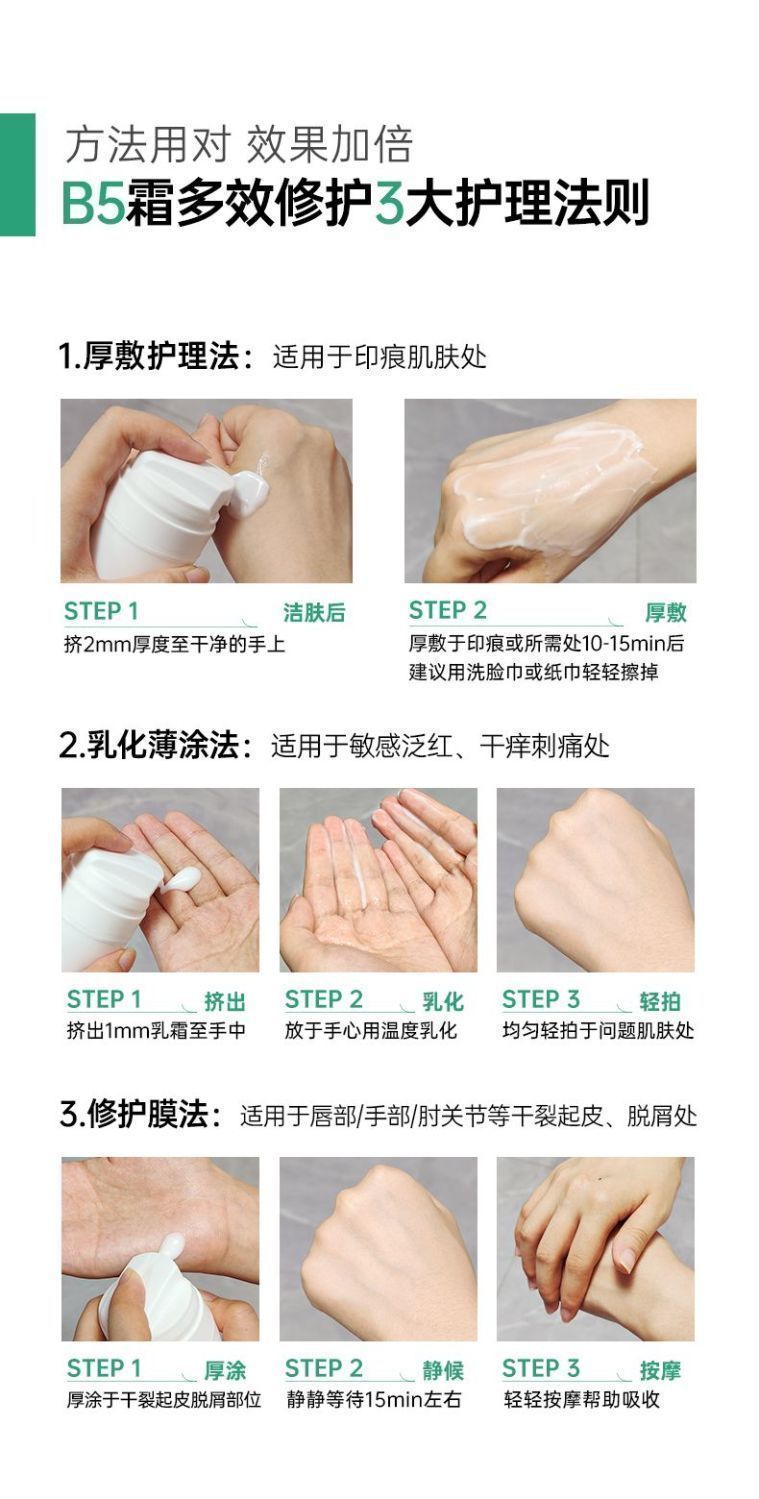 方法用对 效果加倍
B5霜多效修护3大护理法则

1.厚敷护理法：适用于印痕肌肤处

STEP 1 洁肤后
挤2mm厚度至干净的手上

STEP 2 厚敷
厚敷于印痕或所需处10-15min后建议用洗脸巾或纸巾轻轻擦掉

2.乳化薄涂法：适用于敏感泛红、干痒刺痛处

STEP 1 挤出
挤出1mm乳霜至手中

STEP 2 乳化
放于手心用温度乳化

STEP 3 轻拍
均匀轻拍于问题肌肤处

3.修护膜法：适用于唇部/手部/肘关节等干裂起皮、脱屑处

STEP 1 厚涂
厚涂于干裂起皮脱屑部位

STEP 2 静候
静静等待15min左右

STEP 3 按摩
轻轻按摩帮助吸收