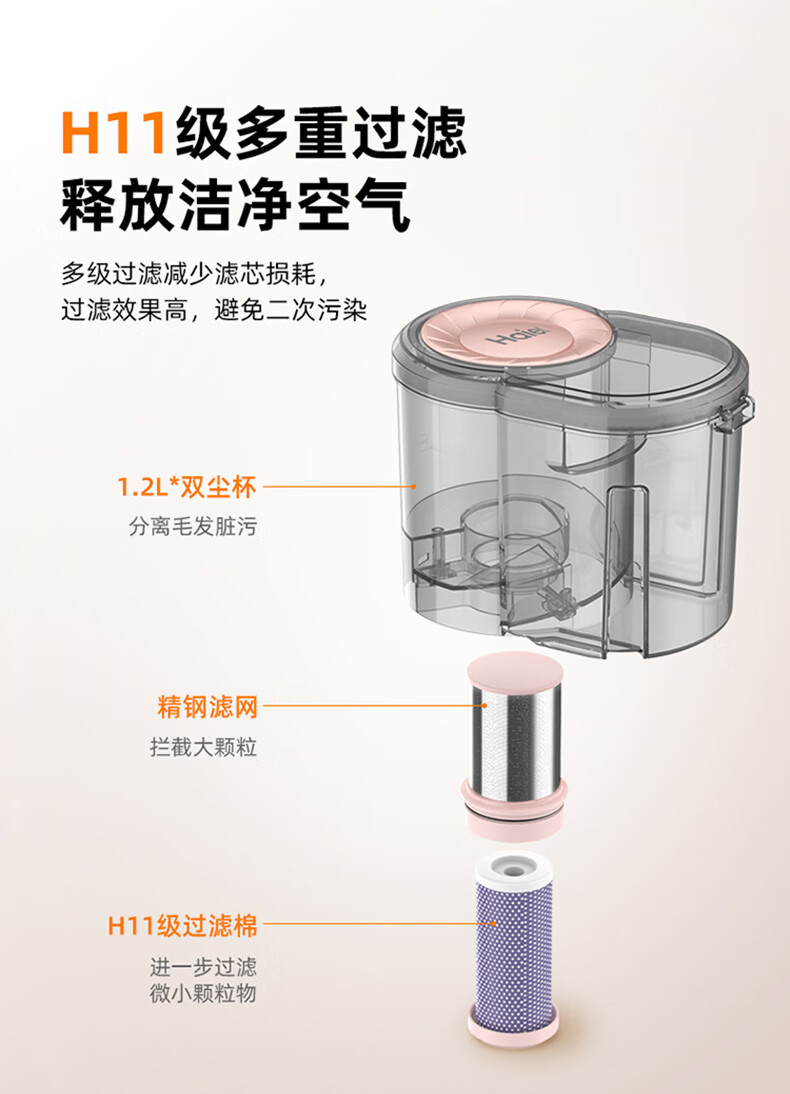 H11级多重过滤
释放洁净空气

多级过滤减少滤芯损耗，
过滤效果高，避免二次污染

Haier

1.2L*双尘杯
分离毛发脏污

精钢滤网
拦截大颗粒

H11级过滤棉
进一步过滤
微小颗粒物