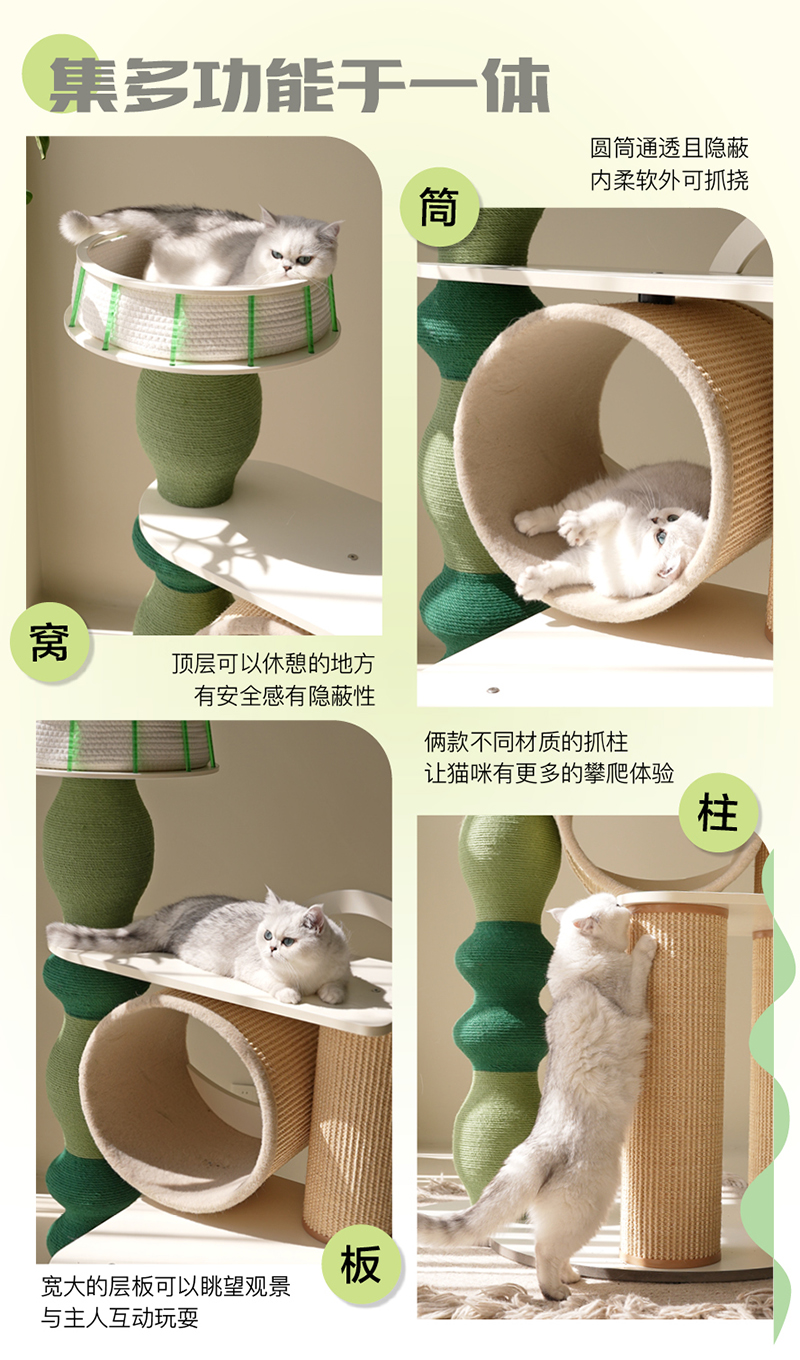 集多功能于一体

圆筒通透且隐蔽
内柔软外可抓挠

筒

窝

顶层可以休憩的地方
有安全感有隐蔽性

俩款不同材质的抓柱
让猫咪有更多的攀爬体验

柱

板

宽大的层板可以眺望观景
与主人互动玩耍