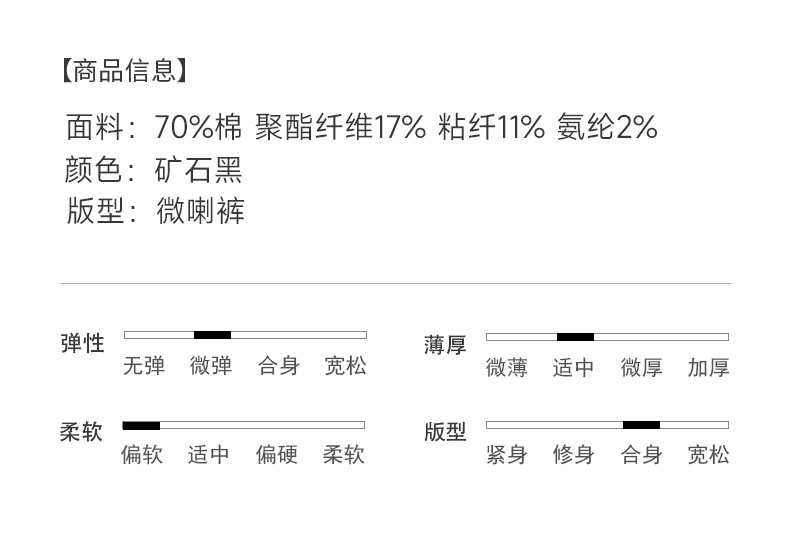 【商品信息】

面料：70%棉 聚酯纤维17% 粘纤11% 氨纶2%
颜色：矿石黑
版型：微喇裤

弹性
无弹 微弹 合身 宽松

柔软
偏软 适中 偏硬 柔软

薄厚
微薄 适中 微厚 加厚

版型
紧身 修身 合身 宽松