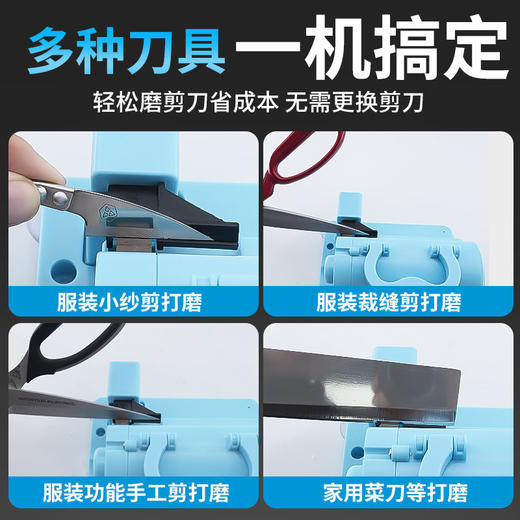 多种刀具 一机搞定

轻松磨剪刀省成本 无需更换剪刀

服装小纱剪打磨

服装裁缝剪打磨

服装功能手工剪打磨

家用菜刀等打磨