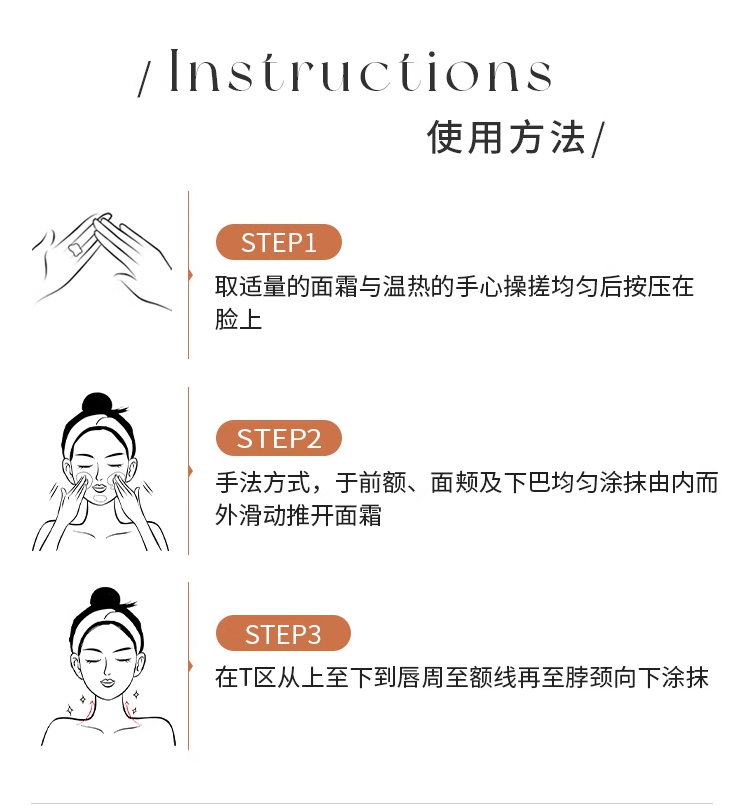 / Instructions

使用方法/

STEP1

取适量的面霜与温热的手心操搓均匀后按压在脸上

STEP2

手法方式，于前额、面颊及下巴均匀涂抹由内而外滑动推开面霜

STEP3

在T区从上至下到唇周至额线再至脖颈向下涂抹