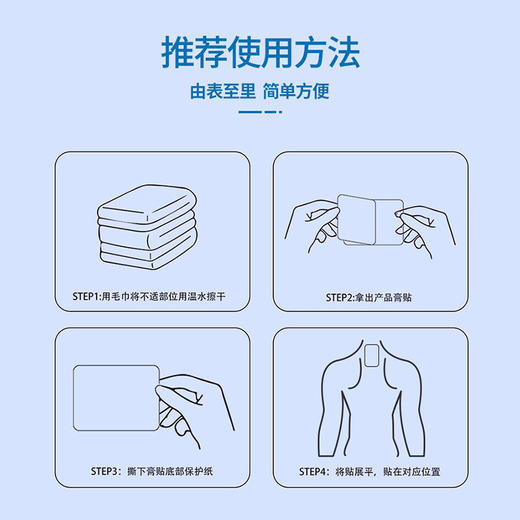 推荐使用方法

由表至里 简单方便

STEP1:用毛巾将不适部位用温水擦干

STEP2:拿出产品膏贴

STEP3：撕下膏贴底部保护纸

STEP4：将贴展平，贴在对应位置