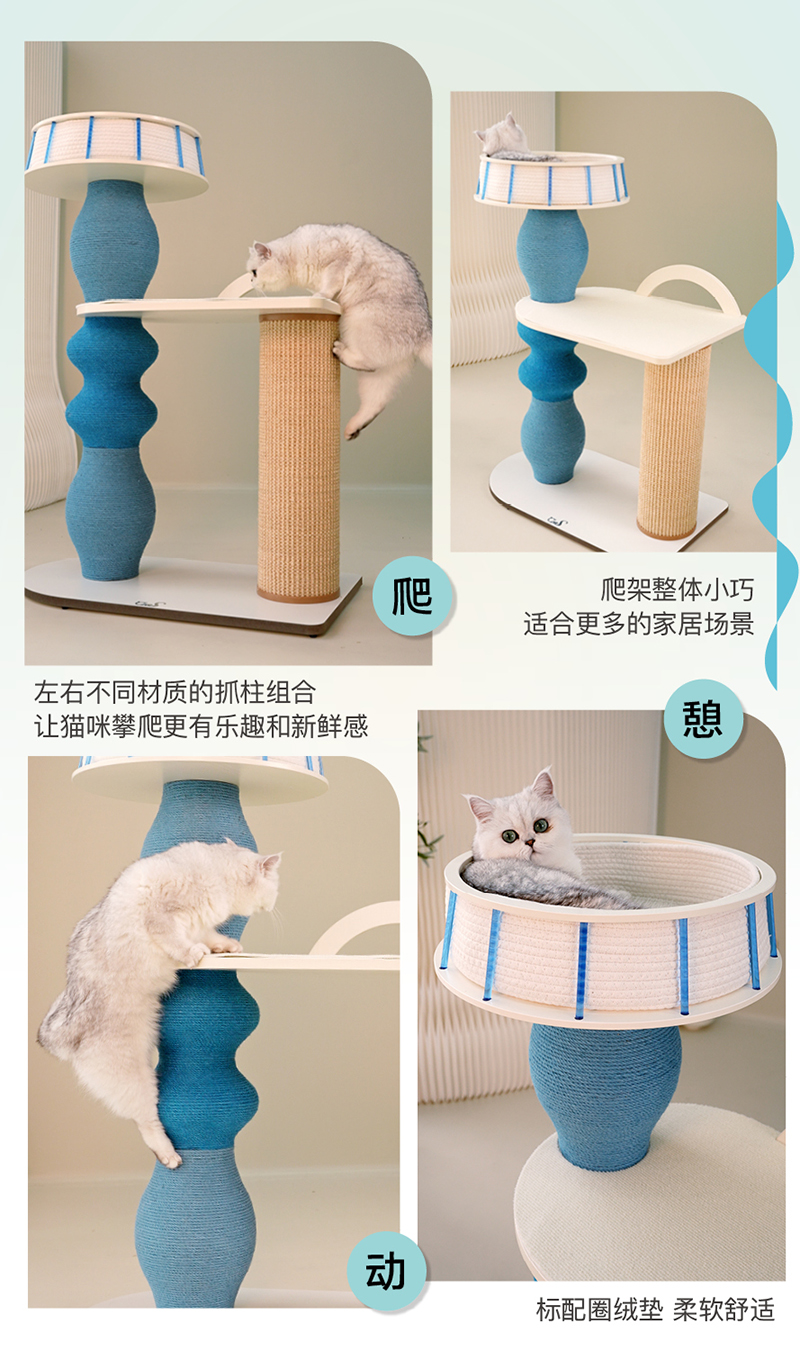 爬

爬架整体小巧
适合更多的家居场景

左右不同材质的抓柱组合
让猫咪攀爬更有乐趣和新鲜感

憩

动

标配圈绒垫 柔软舒适