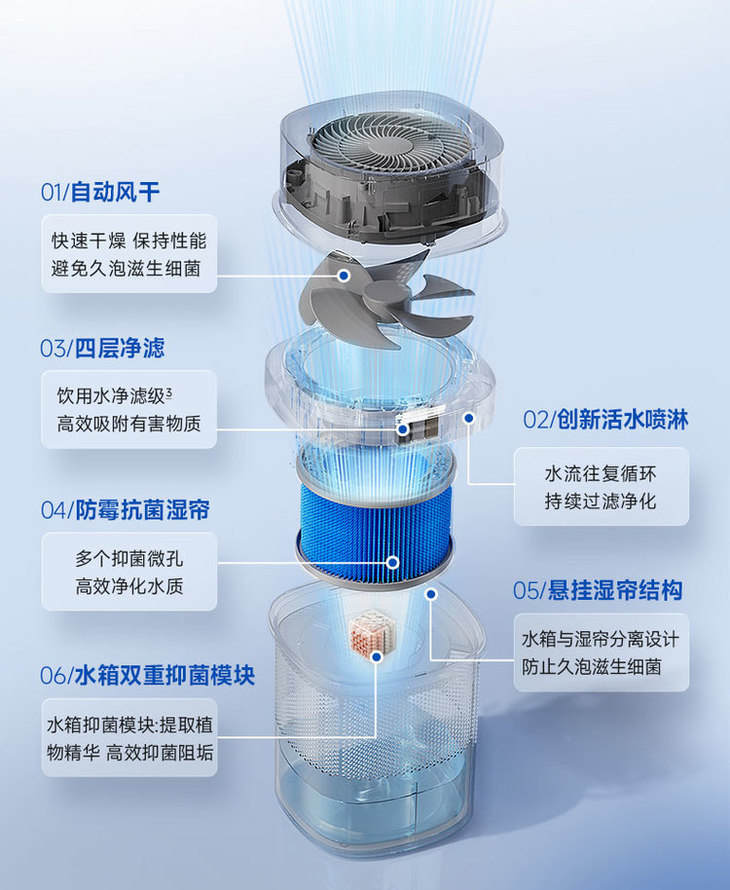 01/自动风干

快速干燥 保持性能
避免久泡滋生细菌

03/四层净滤

饮用水净滤级$^3$
高效吸附有害物质

02/创新活水喷淋

水流往复循环
持续过滤净化

04/防霉抗菌湿帘

多个抑菌微孔
高效净化水质

05/悬挂湿帘结构

水箱与湿帘分离设计
防止久泡滋生细菌

06/水箱双重抑菌模块

水箱抑菌模块:提取植物精华 高效抑菌阻垢