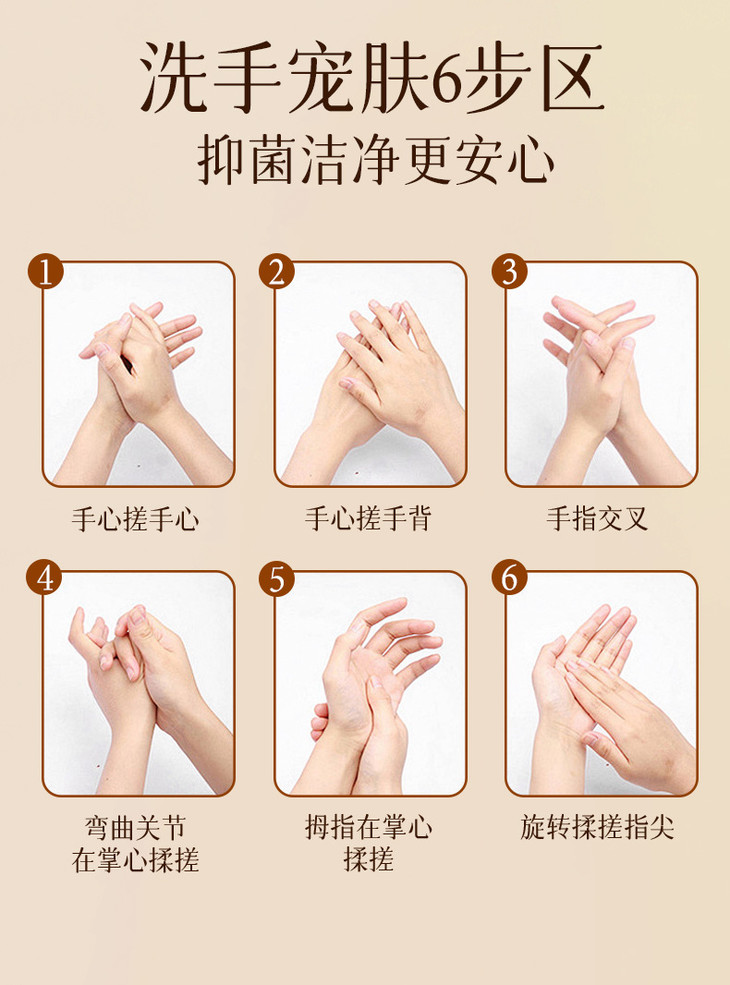 洗手宠肤6步区
抑菌洁净更安心

1
手心搓手心

2
手心搓手背

3
手指交叉

4
弯曲关节
在掌心揉搓

5
拇指在掌心
揉搓

6
旋转揉搓指尖