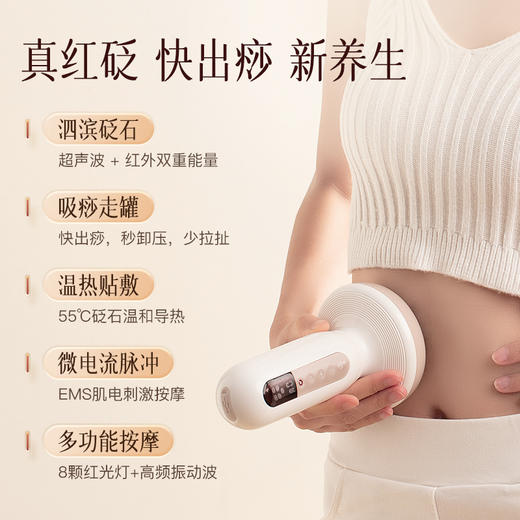 真红砭 快出痧 新养生

泗滨砭石
超声波 + 红外双重能量

吸痧走罐
快出痧，秒卸压，少拉扯

温热贴敷
55℃砭石温和导热

微电流脉冲
EMS肌电刺激按摩

多功能按摩
8颗红光灯+高频振动波