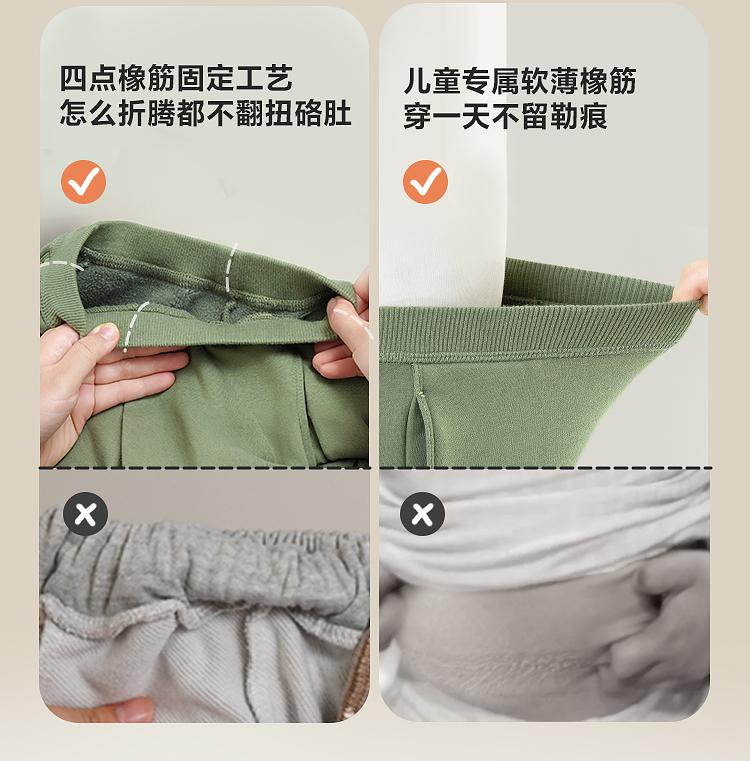 四点橡筋固定工艺
怎么折腾都不翻扭硌肚

儿童专属软薄橡筋
穿一天不留勒痕