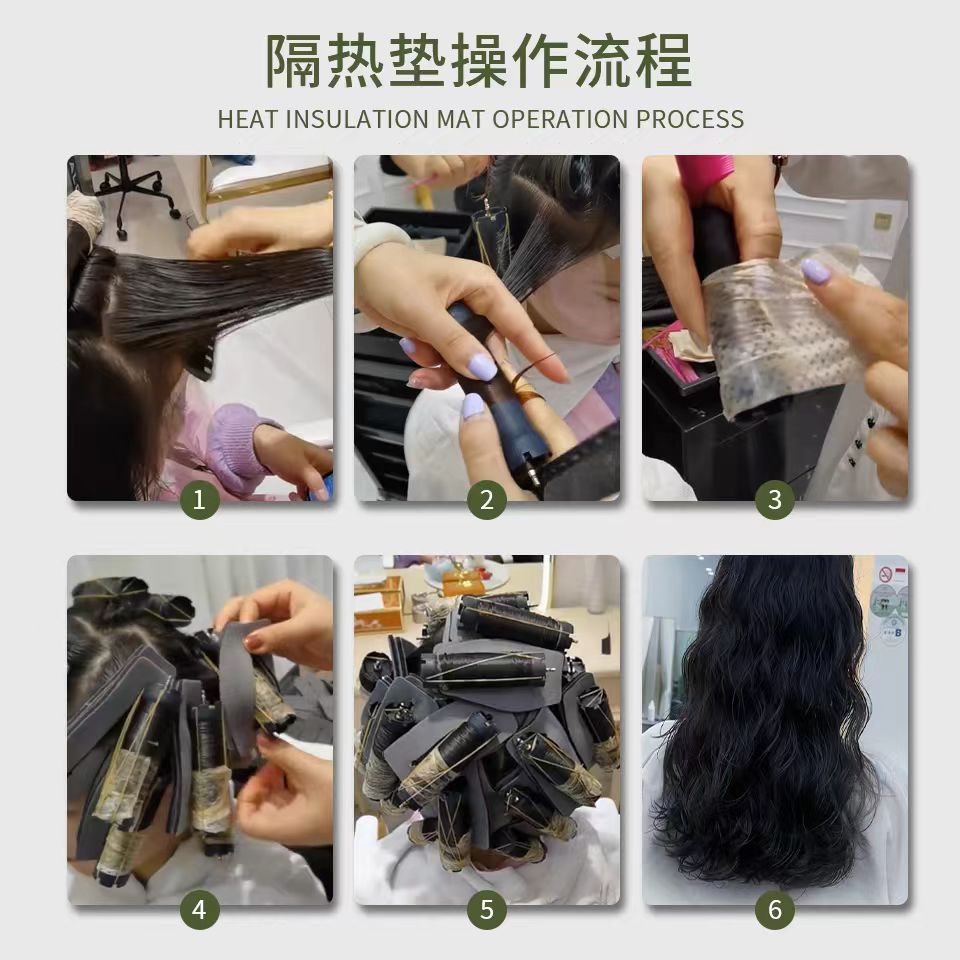 隔热垫操作流程
HEAT INSULATION MAT OPERATION PROCESS

1

2

3

4

5

6