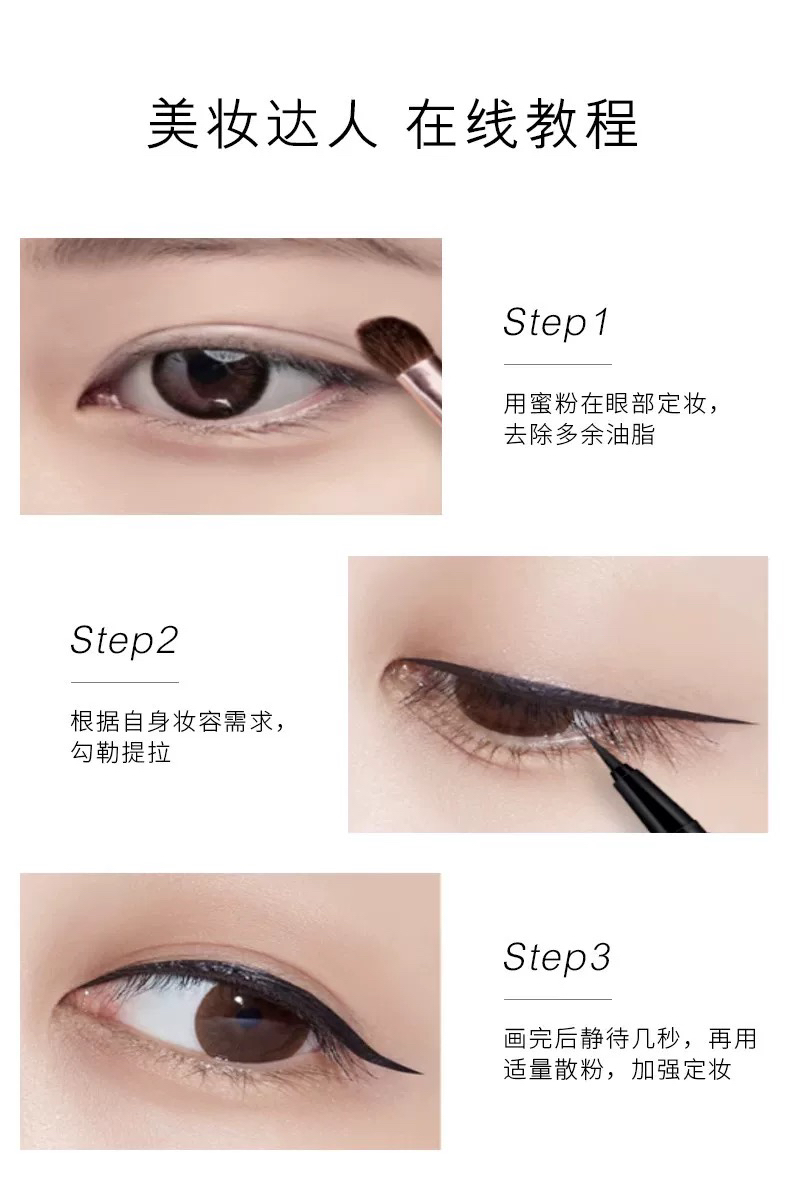 美妆达人 在线教程

Step1

用蜜粉在眼部定妆，去除多余油脂

Step2

根据自身妆容需求，勾勒提拉

Step3

画完后静待几秒，再用适量散粉，加强定妆