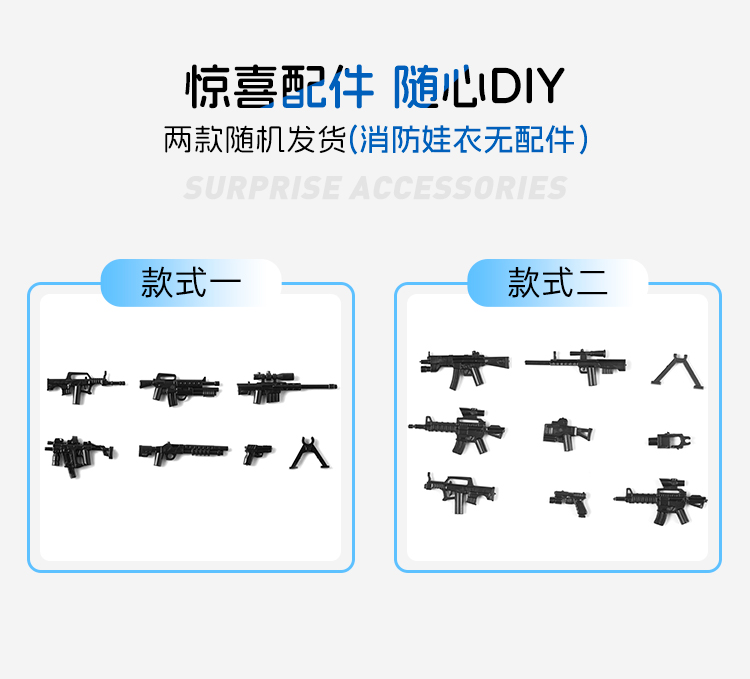 惊喜配件 随心DIY

两款随机发货(消防娃衣无配件)

SURPRISE ACCESSORIES

款式一

款式二