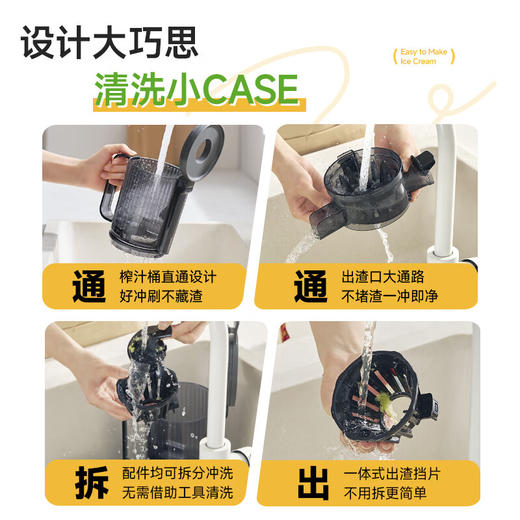 设计大巧思

清洗小CASE

Easy to Make
Ice Cream

通
榨汁桶直通设计
好冲刷不藏渣

通
出渣口大通路
不堵渣一冲即净

拆
配件均可拆分冲洗
无需借助工具清洗

出
一体式出渣挡片
不用拆更简单