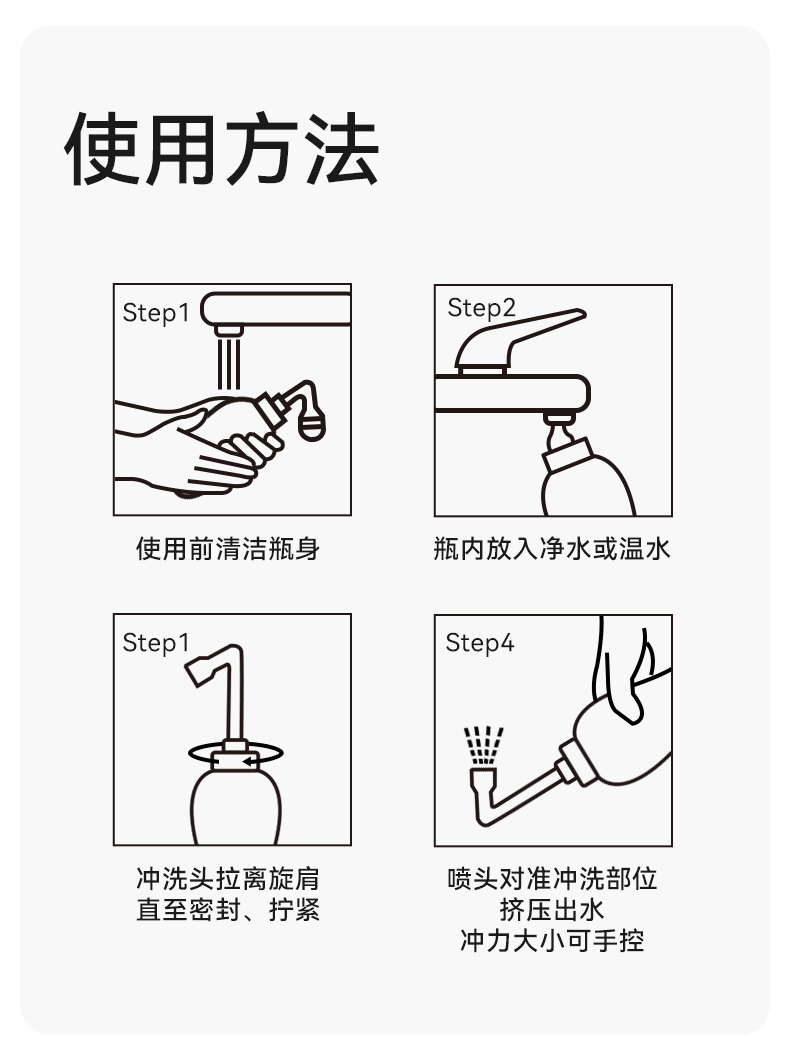 使用方法

Step1

使用前清洁瓶身

Step2

瓶内放入净水或温水

Step1

冲洗头拉离旋肩
直至密封、拧紧

Step4

喷头对准冲洗部位
挤压出水
冲力大小可手控