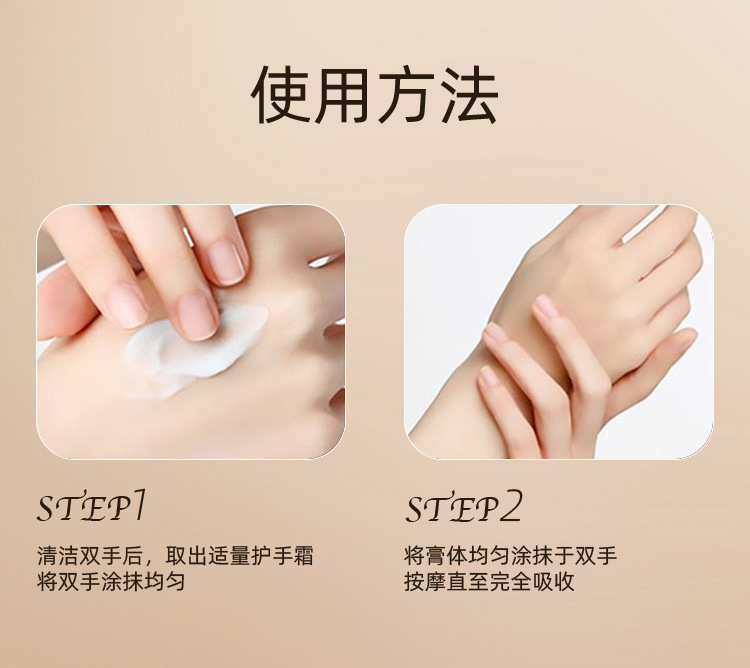 使用方法

STEP1

清洁双手后，取出适量护手霜
将双手涂抹均匀

STEP2

将膏体均匀涂抹于双手
按摩直至完全吸收