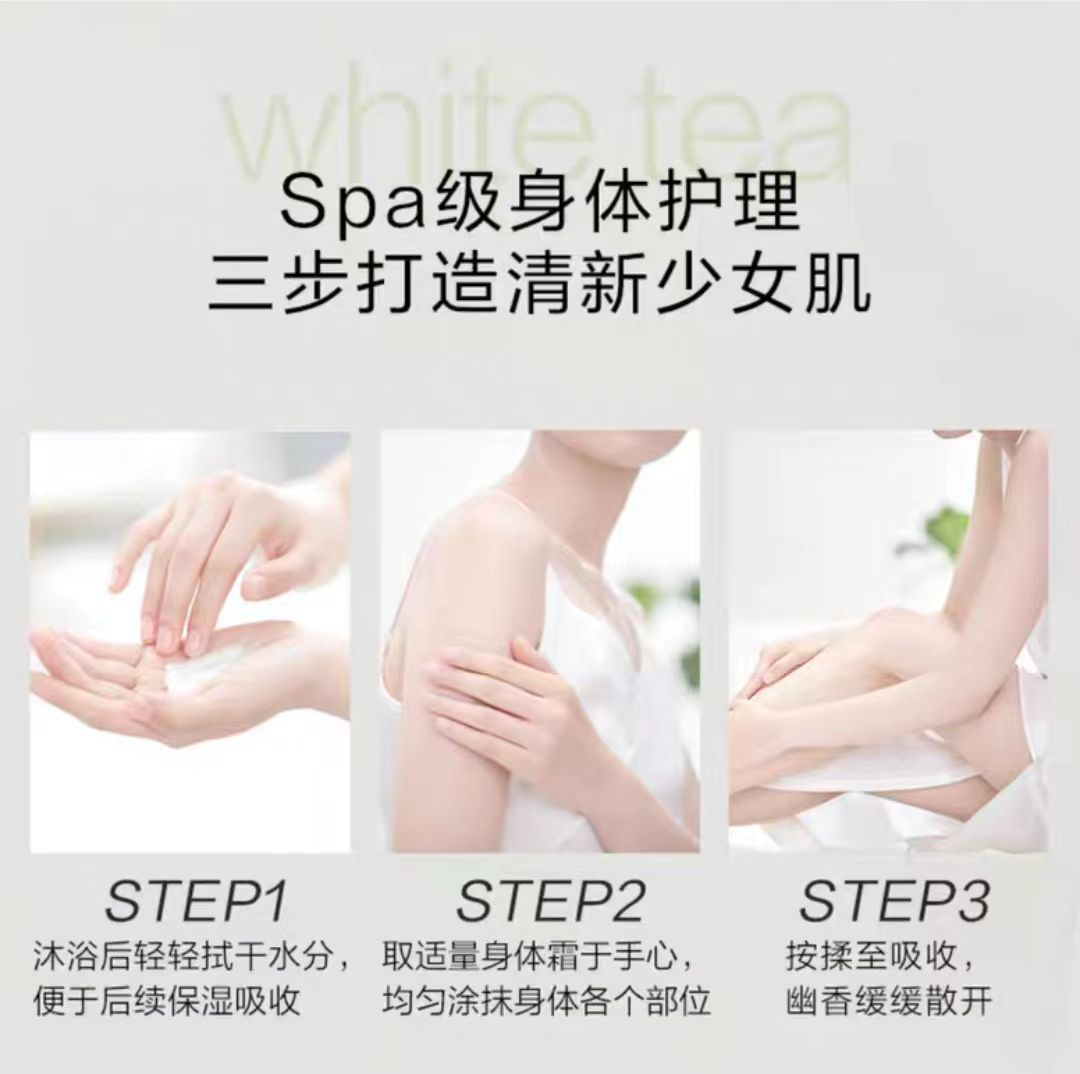 white tea

Spa级身体护理
三步打造清新少女肌

STEP1
沐浴后轻轻拭干水分，便于后续保湿吸收

STEP2
取适量身体霜于手心，均匀涂抹身体各个部位

STEP3
按揉至吸收，幽香缓缓散开