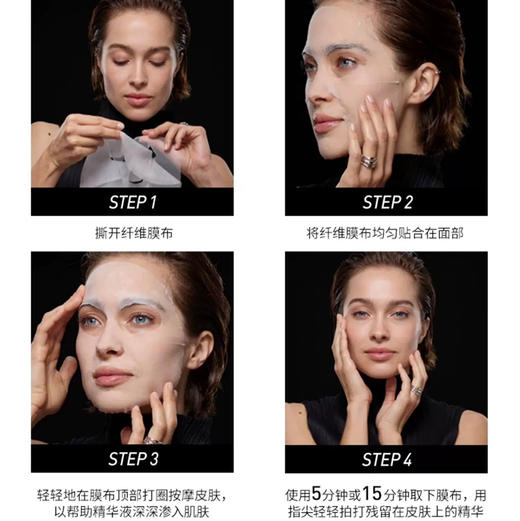 STEP 1

撕开纤维膜布

STEP 2

将纤维膜布均匀贴合在面部

STEP 3

轻轻地在膜布顶部打圈按摩皮肤，以帮助精华液深深渗入肌肤

STEP 4

使用5分钟或15分钟取下膜布，用指尖轻轻拍打残留在皮肤上的精华