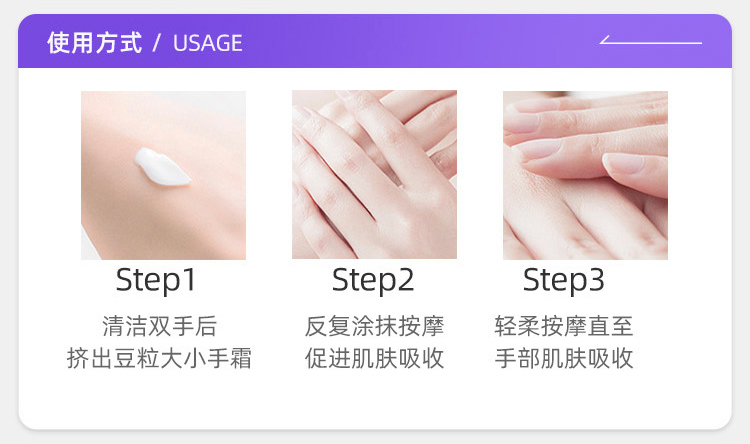 使用方式 / USAGE

Step1
清洁双手后
挤出豆粒大小手霜

Step2
反复涂抹按摩
促进肌肤吸收

Step3
轻柔按摩直至
手部肌肤吸收