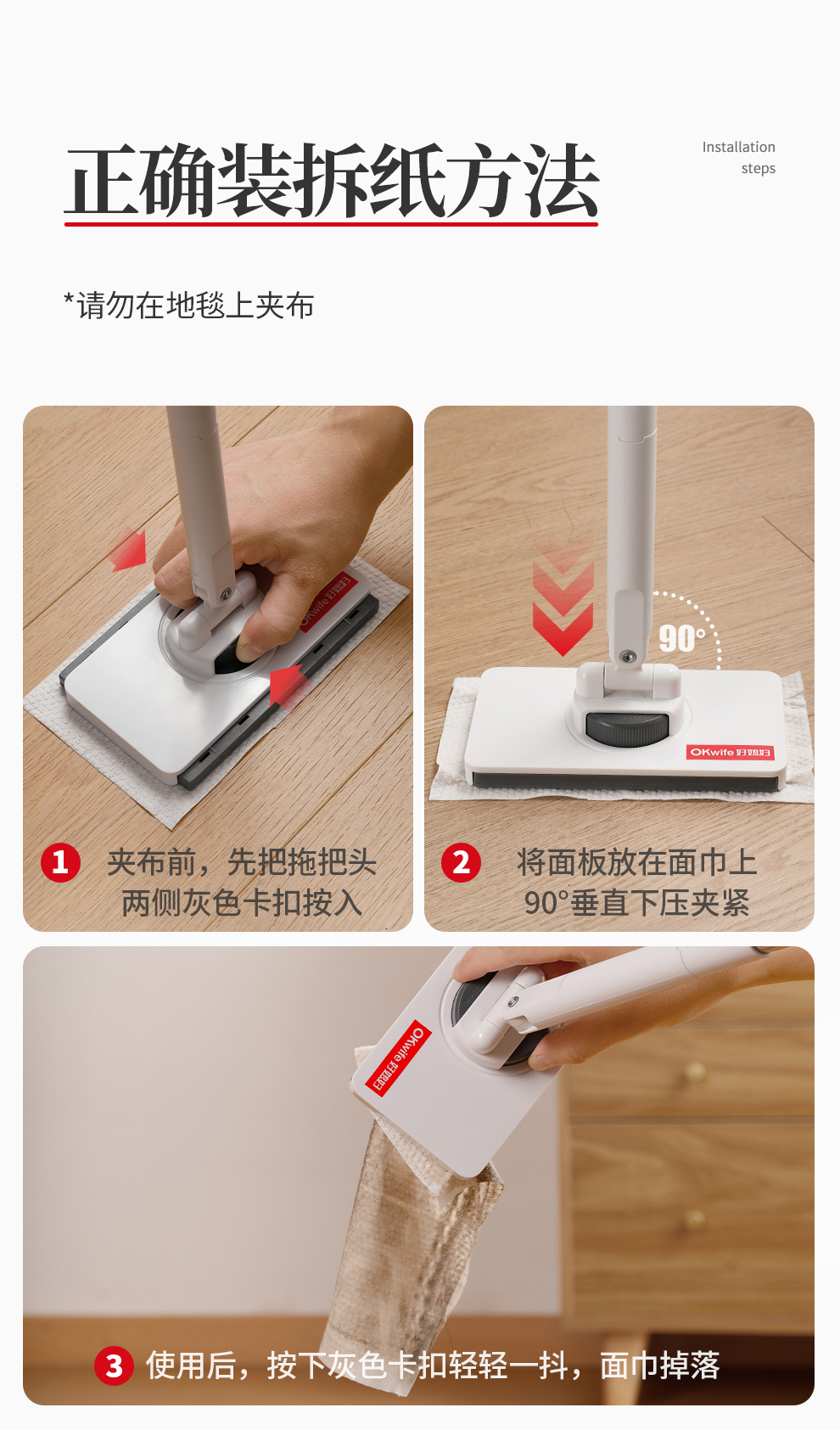 正确装拆纸方法

Installation steps

*请勿在地毯上夹布

OKwife 好媳妇

1 夹布前，先把拖把头两侧灰色卡扣按入

90°

OKwife 好媳妇

2 将面板放在面巾上 90°垂直下压夹紧

OKwife 好媳妇

3 使用后，按下灰色卡扣轻轻一抖，面巾掉落