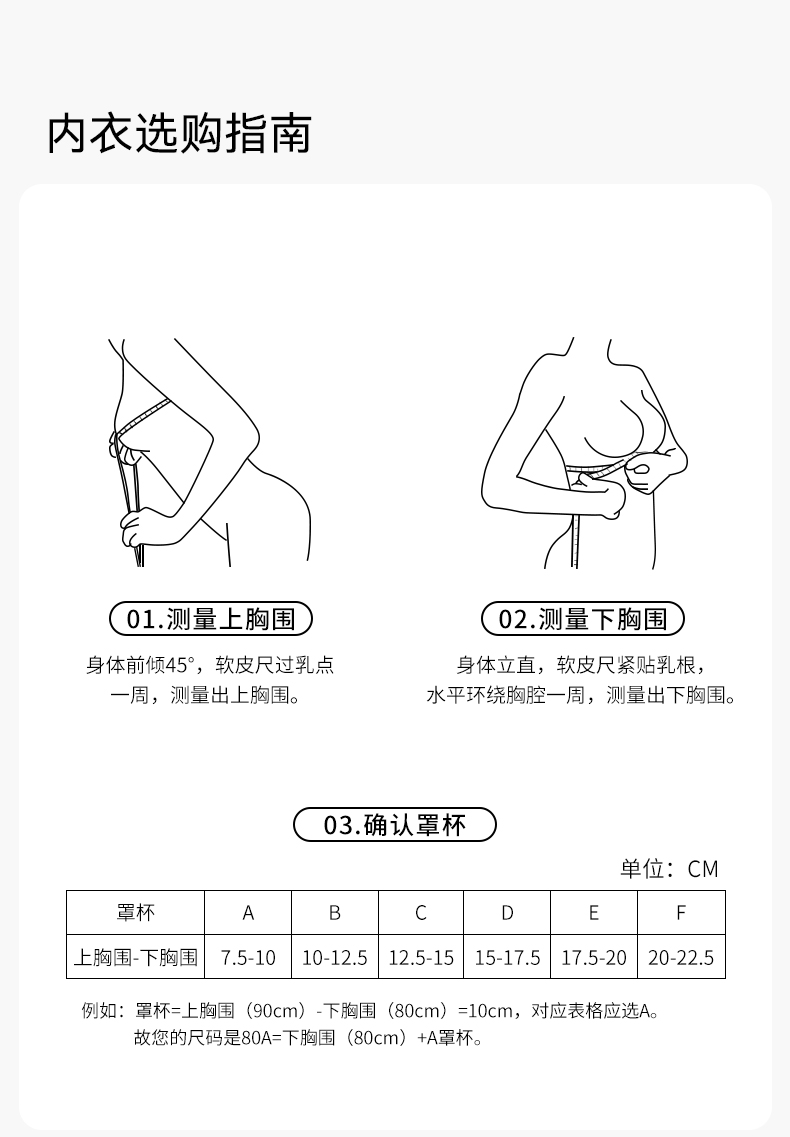 内衣选购指南

01.测量上胸围

身体前倾45°，软皮尺过乳点一周，测量出上胸围。

02.测量下胸围

身体立直，软皮尺紧贴乳根，水平环绕胸腔一周，测量出下胸围。

03.确认罩杯

单位：CM

| 罩杯 | A | B | C | D | E | F |
|---|---|---|---|---|---|---|
| 上胸围-下胸围 | 7.5-10 | 10-12.5 | 12.5-15 | 15-17.5 | 17.5-20 | 20-22.5 |

例如：罩杯=上胸围（90cm）-下胸围（80cm）=10cm，对应表格应选A。
故您的尺码是80A=下胸围（80cm）+A罩杯。