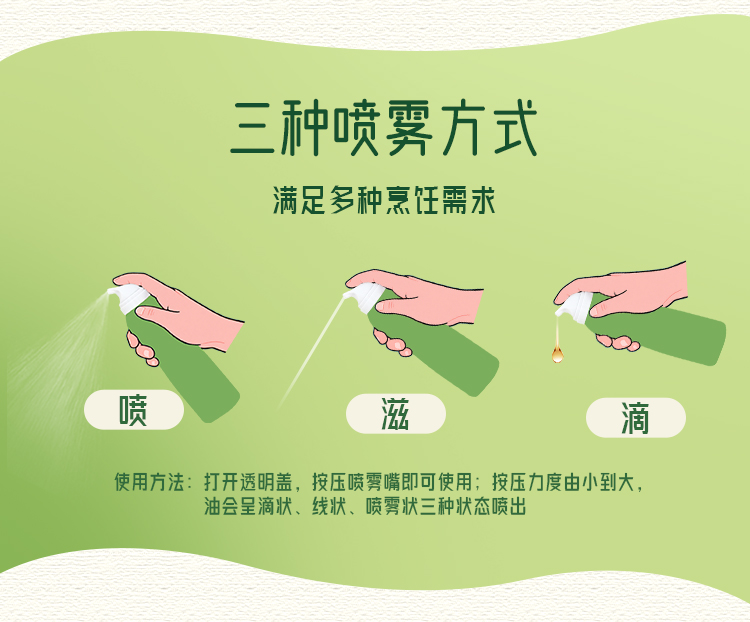 三种喷雾方式

满足多种烹饪需求

喷

滋

滴

使用方法：打开透明盖，按压喷雾嘴即可使用；按压力度由小到大，油会呈滴状、线状、喷雾状三种状态喷出