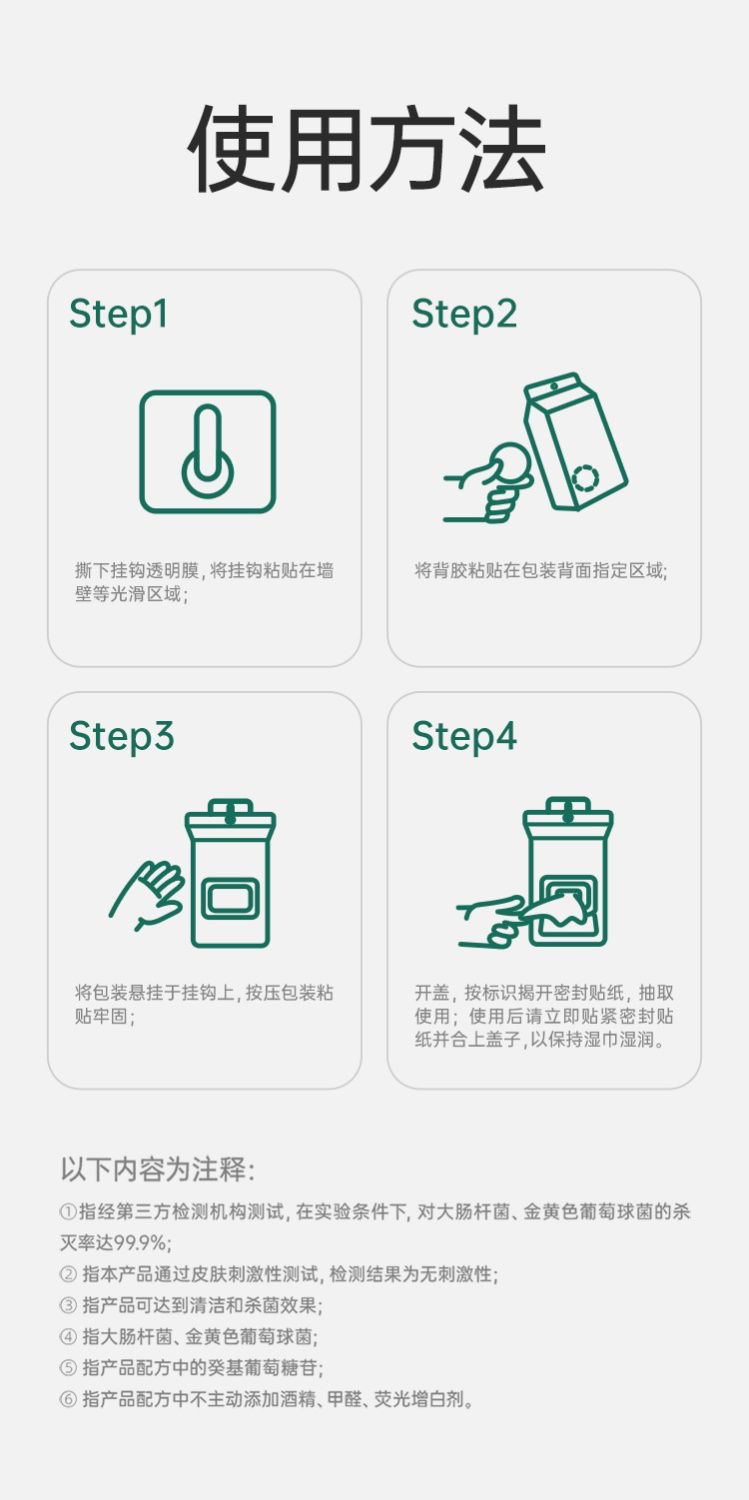 使用方法

Step1

撕下挂钩透明膜，将挂钩粘贴在墙壁等光滑区域；

Step2

将背胶粘贴在包装背面指定区域；

Step3

将包装悬挂于挂钩上，按压包装粘贴牢固；

Step4

开盖，按标识揭开密封贴纸，抽取使用；使用后请立即贴紧密封贴纸并合上盖子，以保持湿巾湿润。

以下内容为注释：

①指经第三方检测机构测试，在实验条件下，对大肠杆菌、金黄色葡萄球菌的杀灭率达99.9%；

② 指本产品通过皮肤刺激性测试，检测结果为无刺激性；

③ 指产品可达到清洁和杀菌效果；

④ 指大肠杆菌、金黄色葡萄球菌；

⑤ 指产品配方中的癸基葡萄糖苷；

⑥ 指产品配方中不主动添加酒精、甲醛、荧光增白剂。