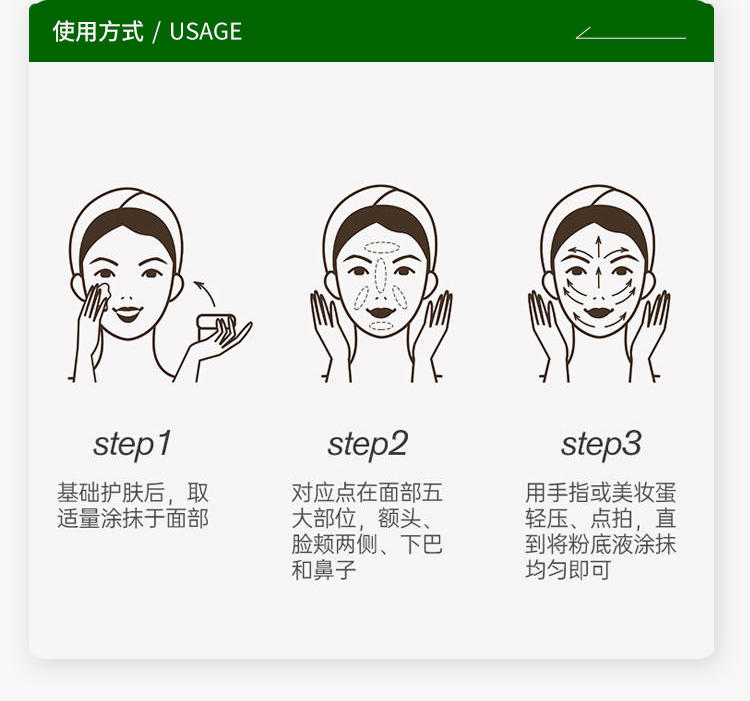 使用方式 / USAGE

step1

基础护肤后，取适量涂抹于面部

step2

对应点在面部五大部位，额头、脸颊两侧、下巴和鼻子

step3

用手指或美妆蛋轻压、点拍，直到将粉底液涂抹均匀即可