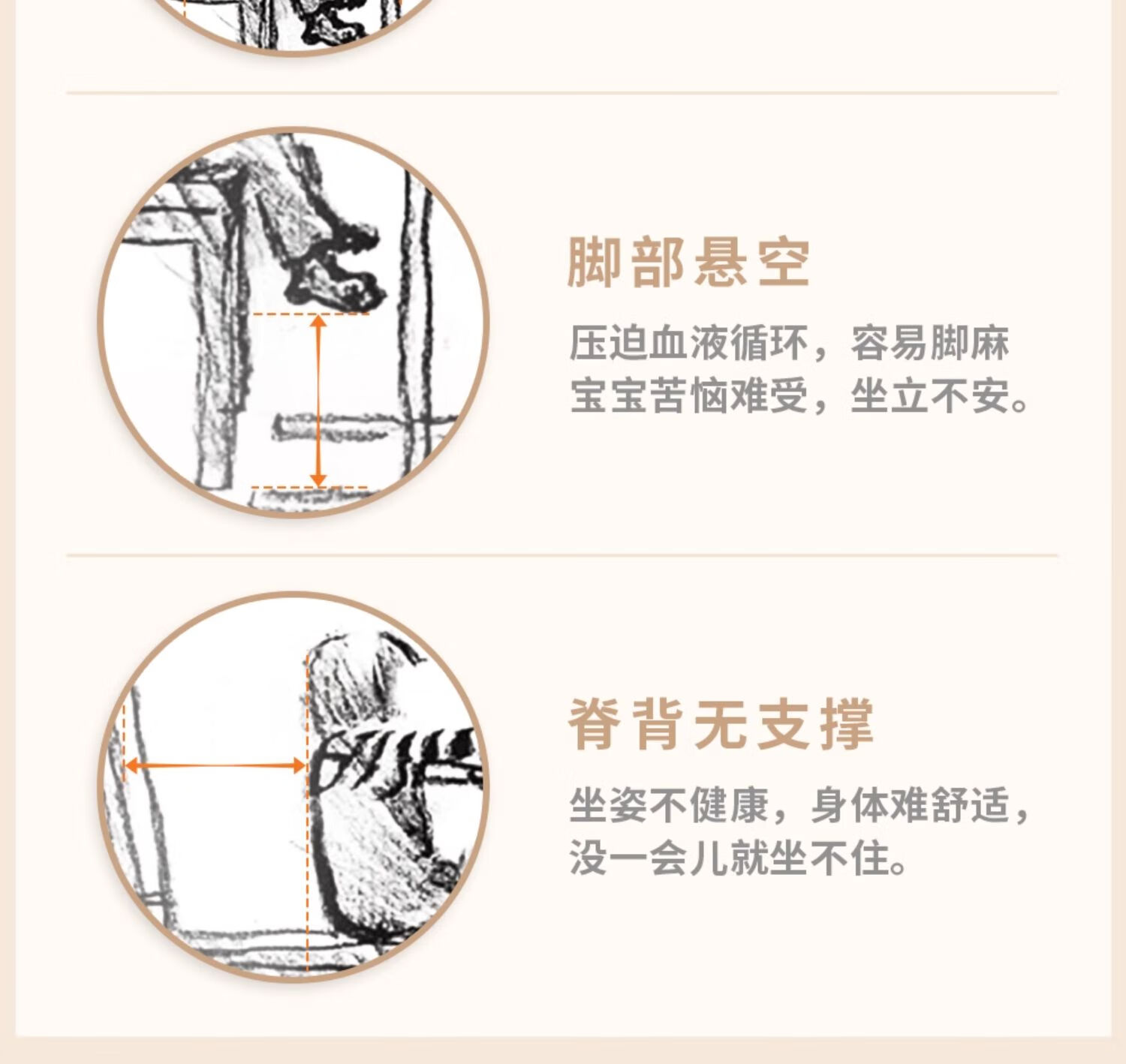 脚部悬空

压迫血液循环，容易脚麻
宝宝苦恼难受，坐立不安。

脊背无支撑

坐姿不健康，身体难舒适，
没一会儿就坐不住。