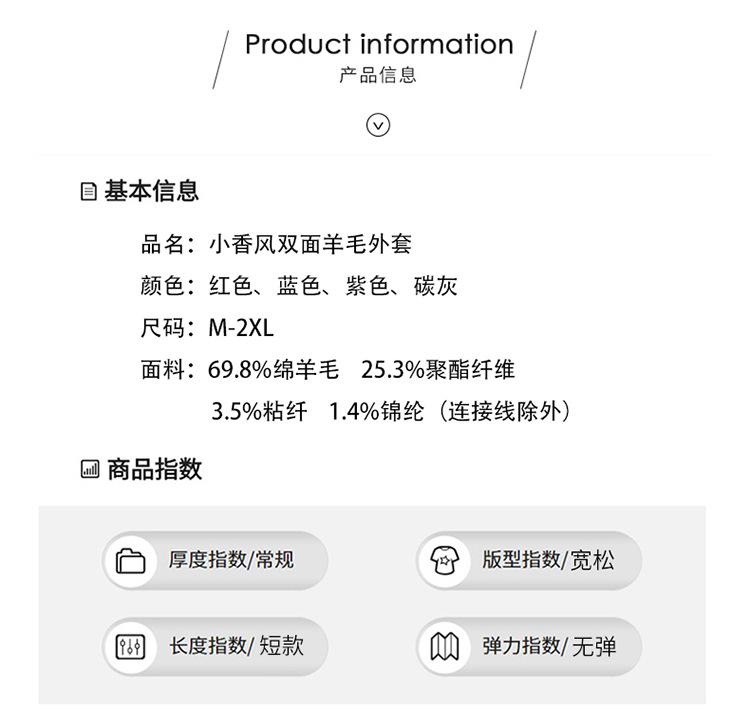 Product information
产品信息

基本信息

品名：小香风双面羊毛外套

颜色：红色、蓝色、紫色、碳灰

尺码：M-2XL

面料：69.8%绵羊毛 25.3%聚酯纤维
3.5%粘纤 1.4%锦纶（连接线除外）

商品指数

厚度指数/常规

版型指数/宽松

长度指数/短款

弹力指数/无弹