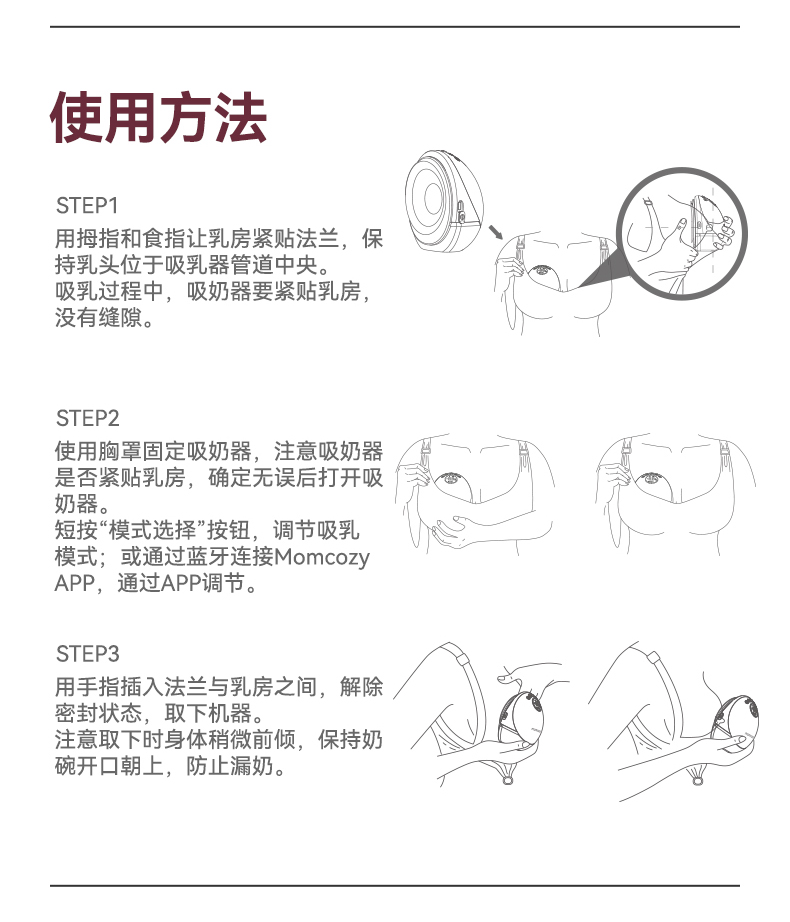 使用方法

STEP1
用拇指和食指让乳房紧贴法兰，保持乳头位于吸乳器管道中央。
吸乳过程中，吸奶器要紧贴乳房，没有缝隙。

STEP2
使用胸罩固定吸奶器，注意吸奶器是否紧贴乳房，确定无误后打开吸奶器。
短按“模式选择”按钮，调节吸乳模式；或通过蓝牙连接Momcozy APP，通过APP调节。

STEP3
用手指插入法兰与乳房之间，解除密封状态，取下机器。
注意取下时身体稍微前倾，保持奶碗开口朝上，防止漏奶。