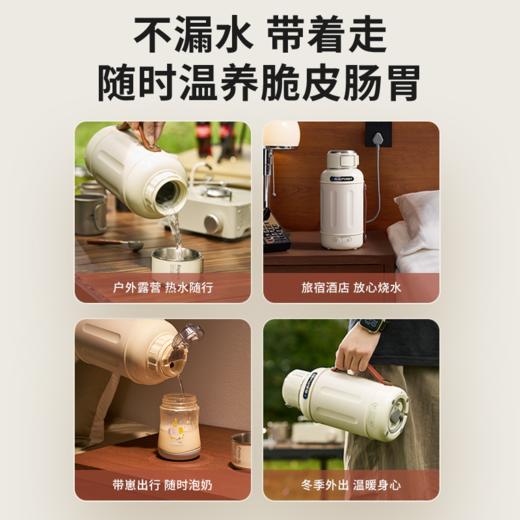 不漏水 带着走
随时温养脆皮肠胃

户外露营 热水随行

旅宿酒店 放心烧水

带崽出行 随时泡奶

冬季外出 温暖身心